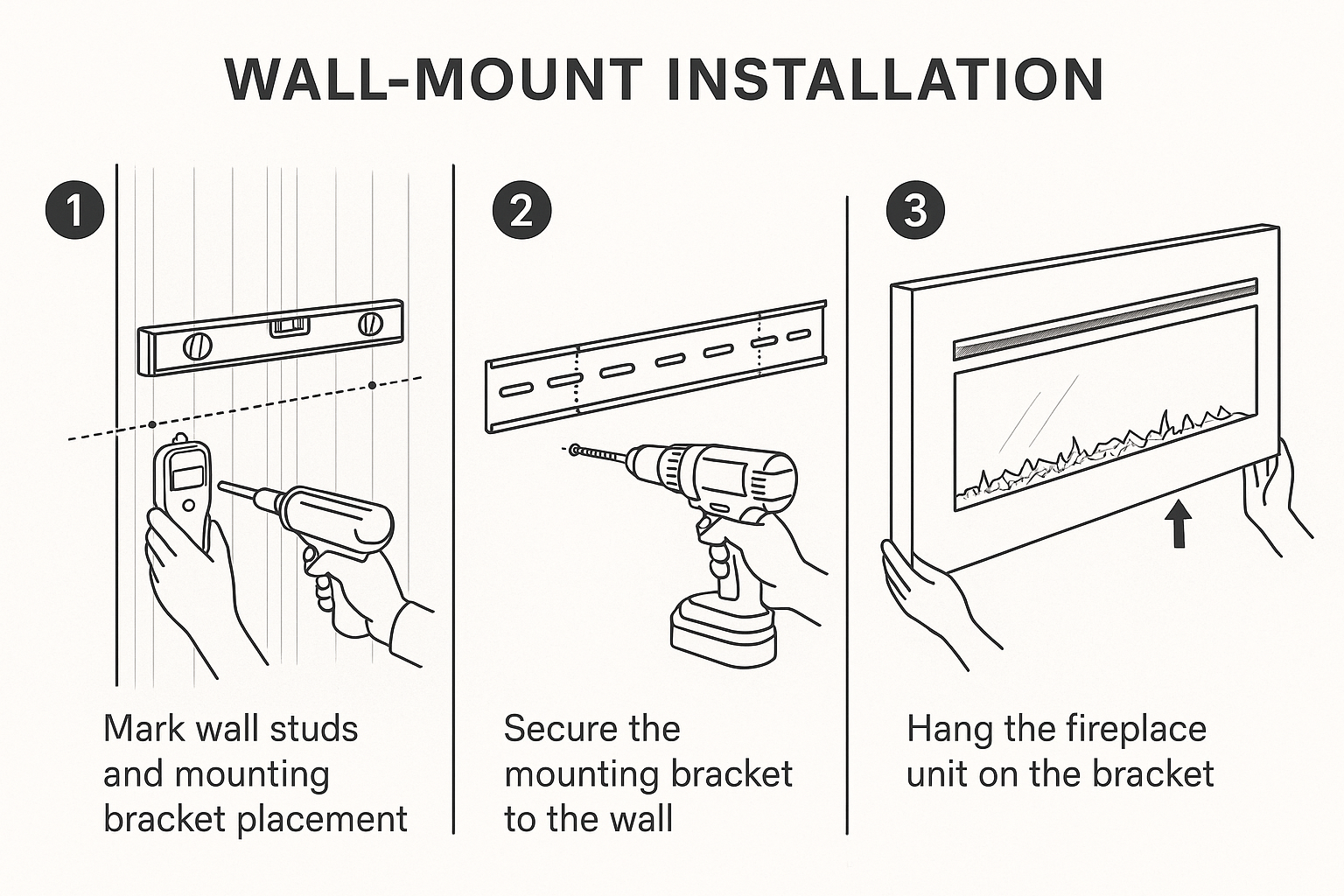 WALL-MOUNT INSTALLATION

1

Mark wall studs and mounting bracket placement

2

Secure the mounting bracket to the wall

3

Hang the fireplace unit on the bracket