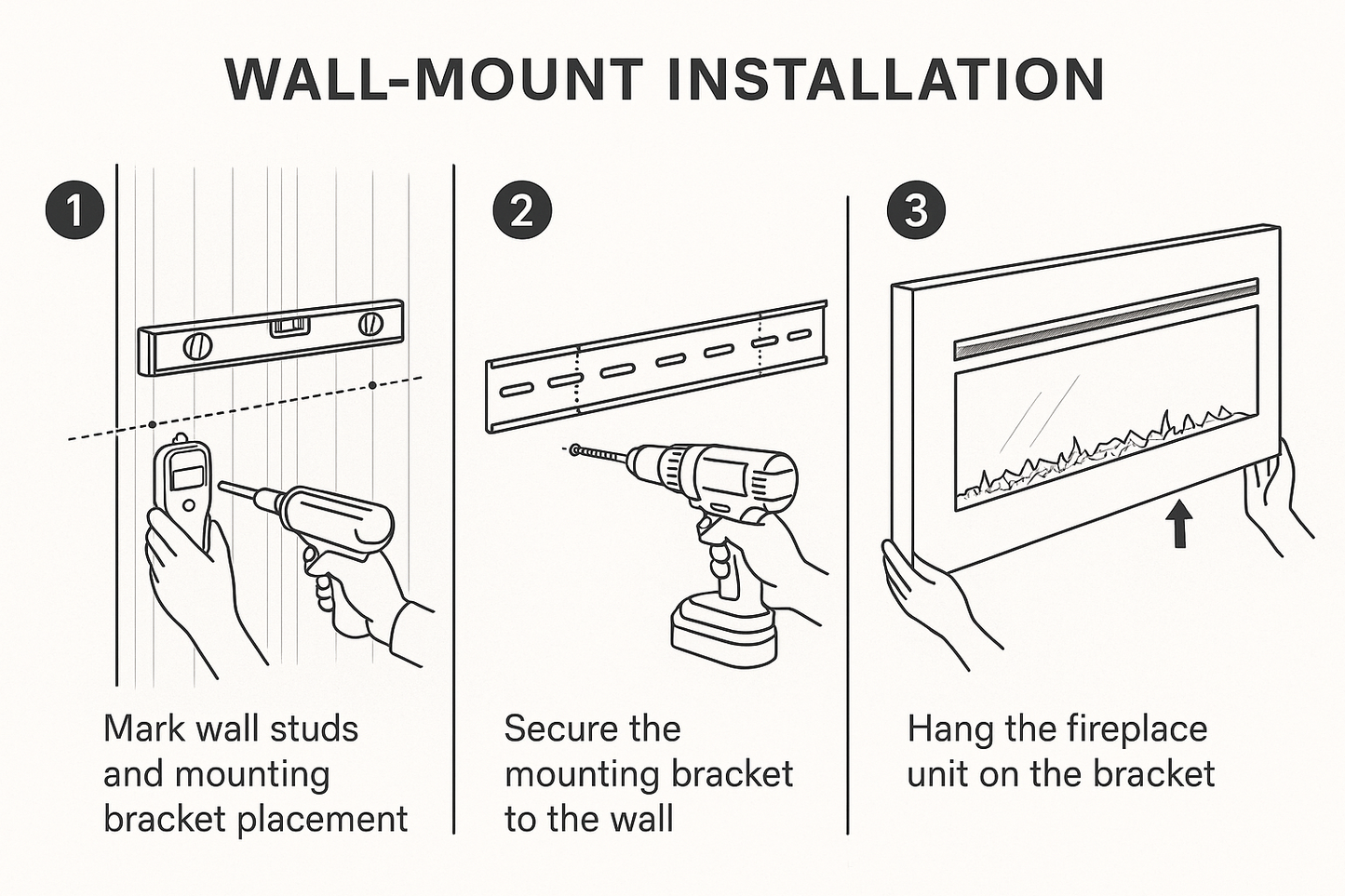 WALL-MOUNT INSTALLATION

1

Mark wall studs and mounting bracket placement

2

Secure the mounting bracket to the wall

3

Hang the fireplace unit on the bracket