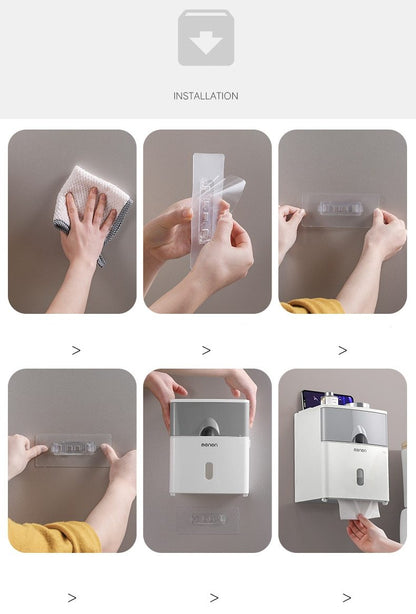 INSTALLATION

>

>

>

eenen

eenen

>

>

>