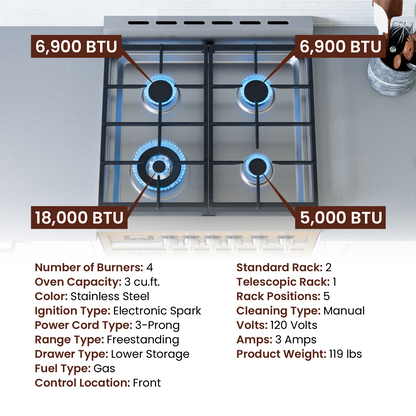 6,900 BTU

6,900 BTU

18,000 BTU

5,000 BTU

Number of Burners: 4
Oven Capacity: 3 cu.ft.
Color: Stainless Steel
Ignition Type: Electronic Spark
Power Cord Type: 3-Prong
Range Type: Freestanding
Drawer Type: Lower Storage
Fuel Type: Gas
Control Location: Front

Standard Rack: 2
Telescopic Rack: 1
Rack Positions: 5
Cleaning Type: Manual
Volts: 120 Volts
Amps: 3 Amps
Product Weight: 119 lbs