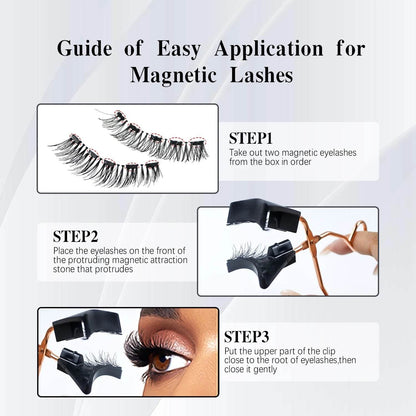 Guide of Easy Application for Magnetic Lashes

STEP1
Take out two magnetic eyelashes from the box in order

STEP2
Place the eyelashes on the front of the protruding magnetic attraction stone that protrudes

STEP3
Put the upper part of the clip close to the root of eyelashes,then close it gently