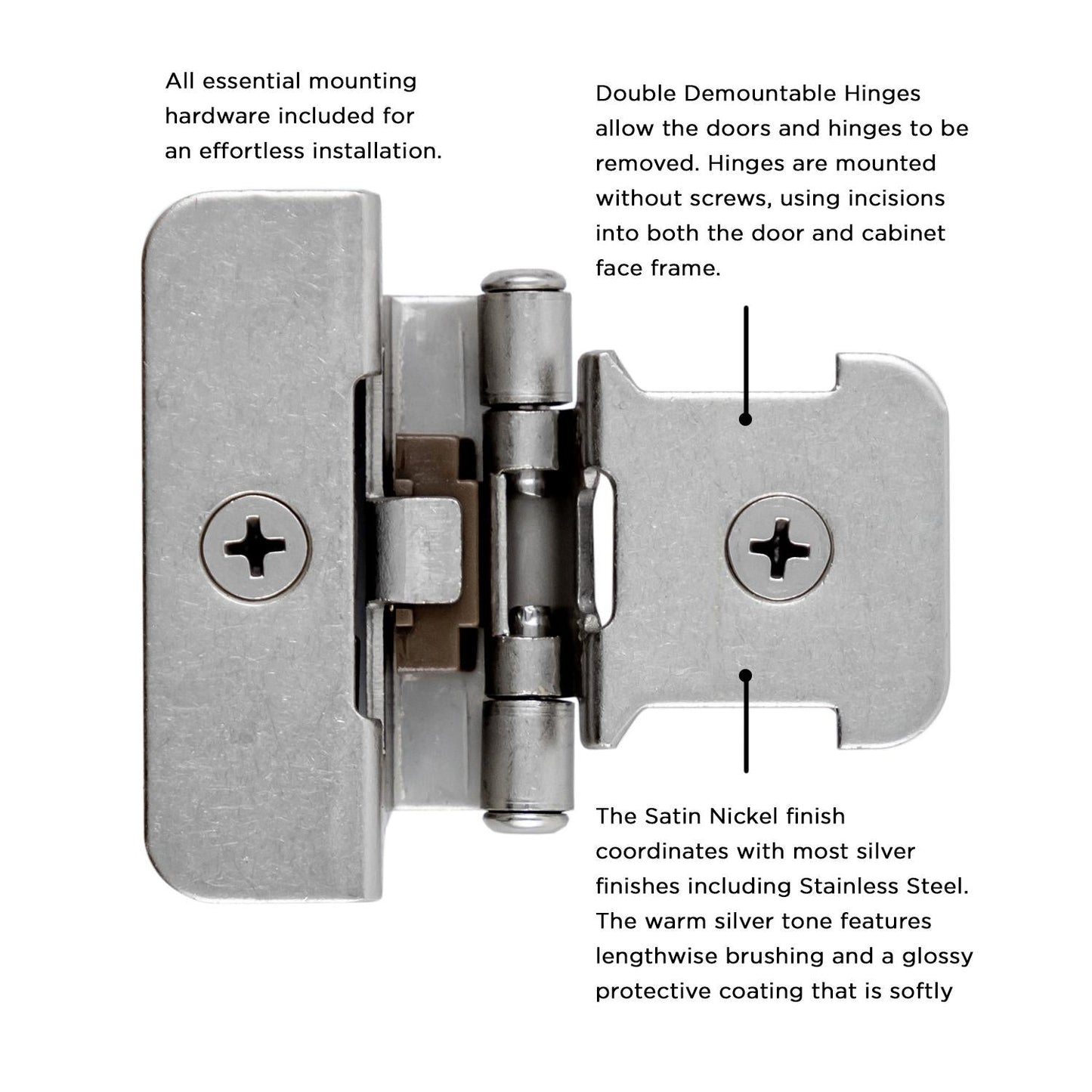 All essential mounting hardware included for an effortless installation.

Double Demountable Hinges allow the doors and hinges to be removed. Hinges are mounted without screws, using incisions into both the door and cabinet face frame.

The Satin Nickel finish coordinates with most silver finishes including Stainless Steel. The warm silver tone features lengthwise brushing and a glossy protective coating that is softly