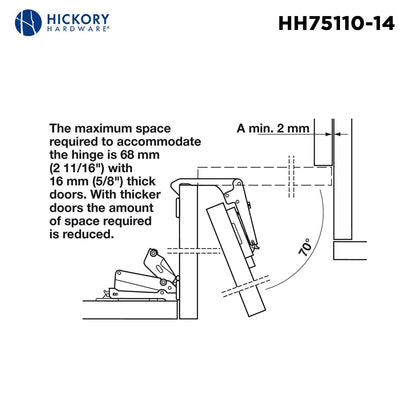 HICKORY HARDWARE®

HH75110-14

The maximum space required to accommodate the hinge is 68 mm (2 11/16") with 16 mm (5/8") thick doors. With thicker doors the amount of space required is reduced.

A min. 2 mm

70°