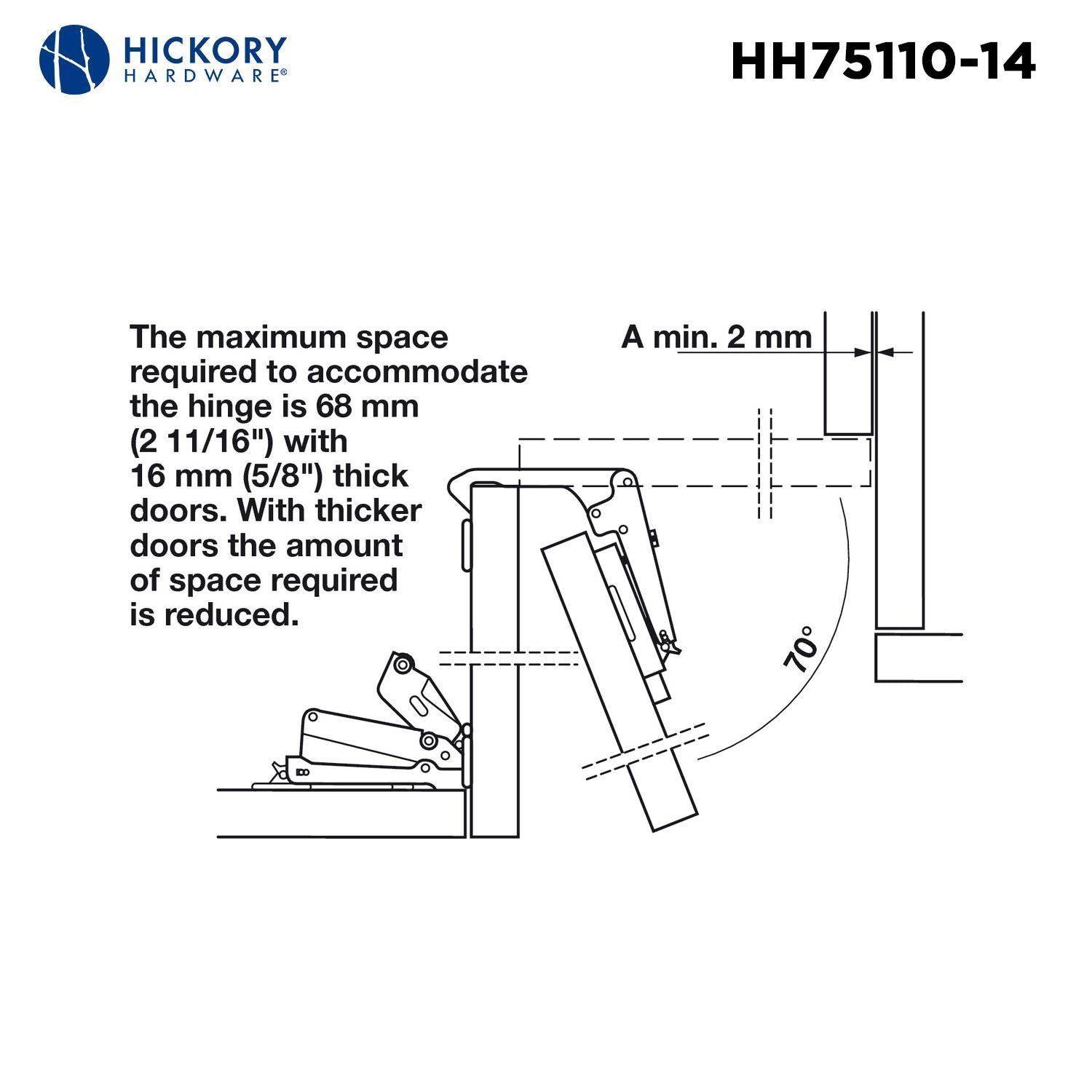 HICKORY
HARDWARE®

HH75110-14

The maximum space required to accommodate the hinge is 68 mm (2 11/16") with 16 mm (5/8") thick doors. With thicker doors the amount of space required is reduced.

A min. 2 mm

70°