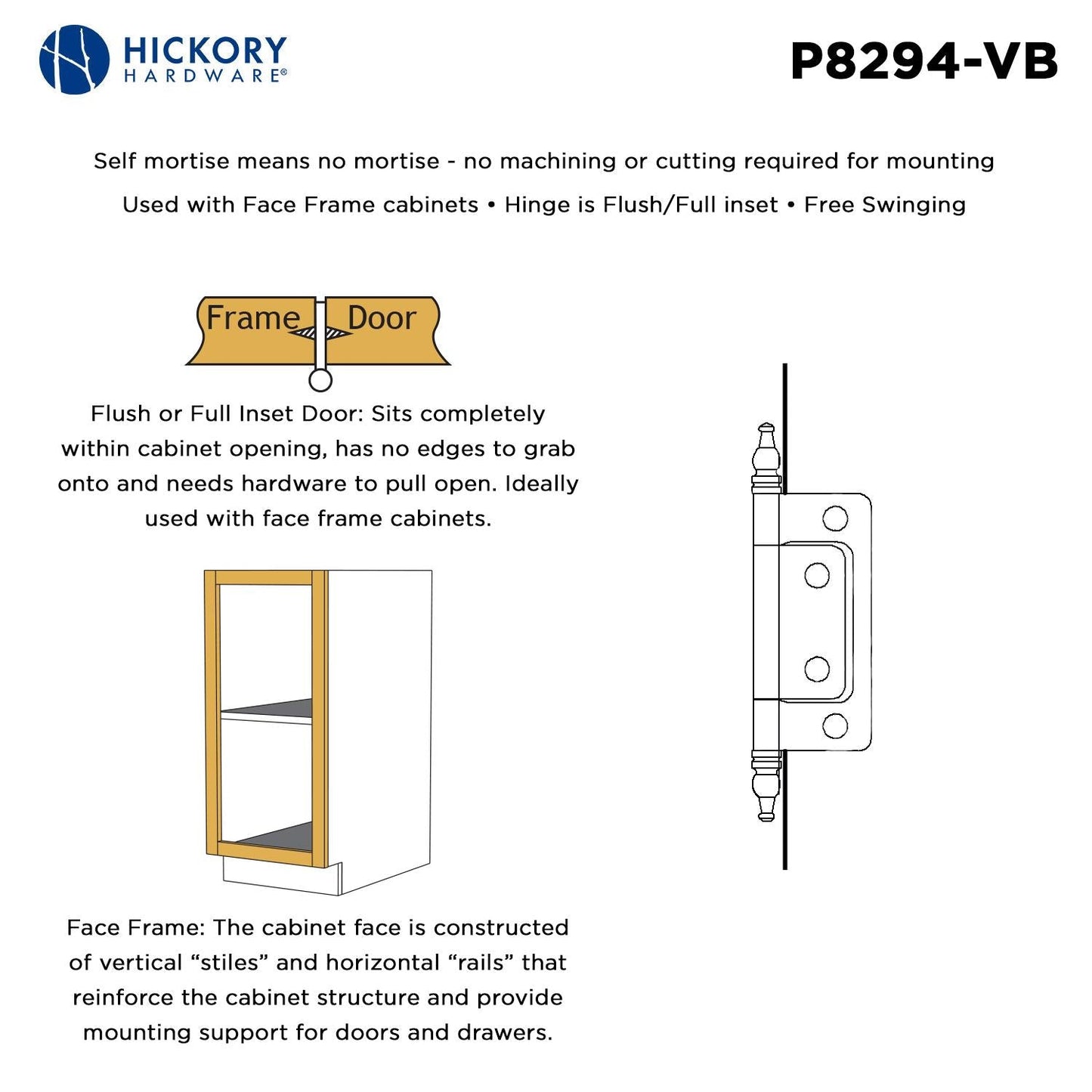 HICKORY HARDWARE®

P8294-VB

Self mortise means no mortise - no machining or cutting required for mounting

Used with Face Frame cabinets • Hinge is Flush/Full inset • Free Swinging

Frame Door

Flush or Full Inset Door: Sits completely within cabinet opening, has no edges to grab onto and needs hardware to pull open. Ideally used with face frame cabinets.

Face Frame: The cabinet face is constructed of vertical “stiles” and horizontal “rails” that reinforce the cabinet structure and provide mounting support for doors and drawers.