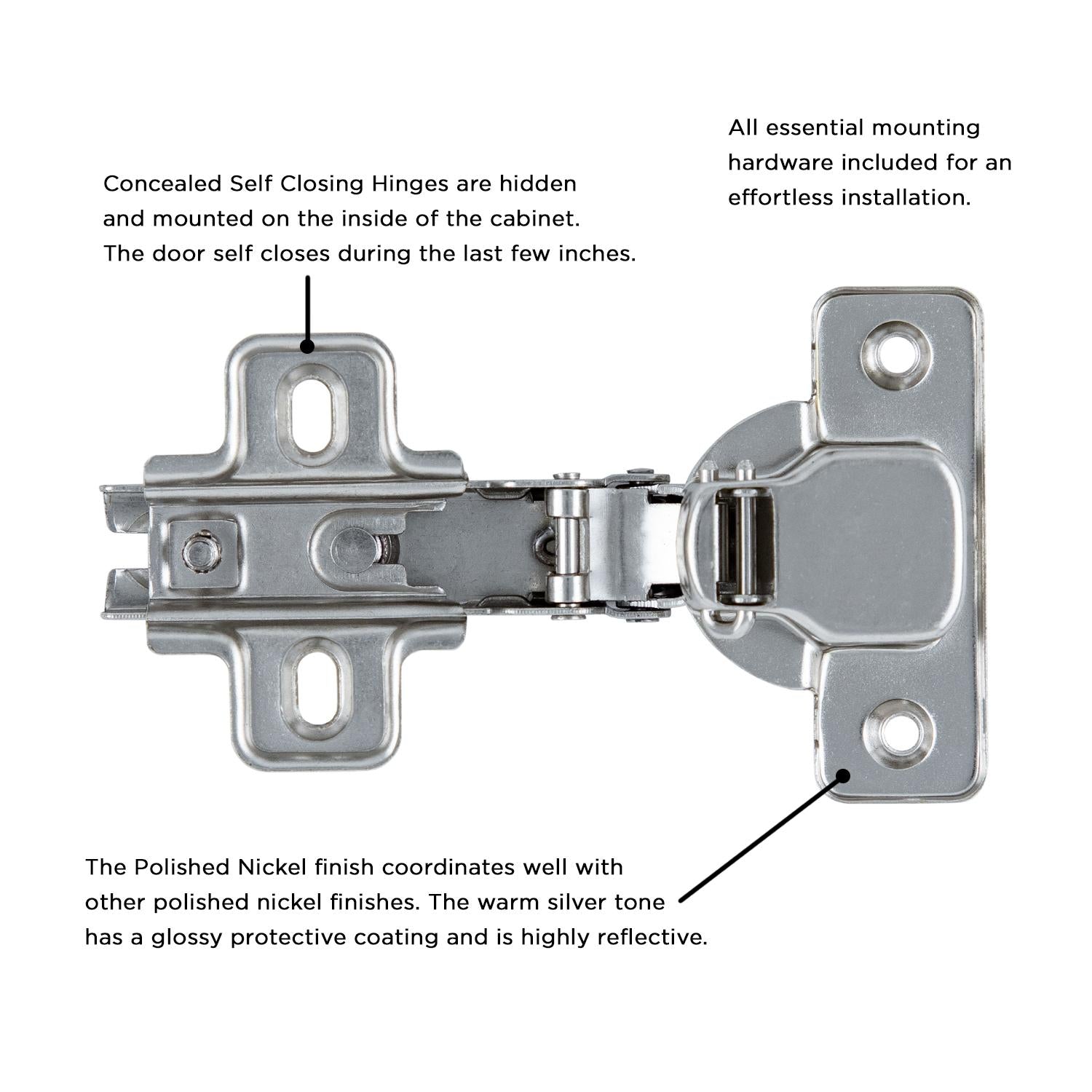 Concealed Self Closing Hinges are hidden and mounted on the inside of the cabinet. The door self closes during the last few inches.

All essential mounting hardware included for an effortless installation.

The Polished Nickel finish coordinates well with other polished nickel finishes. The warm silver tone has a glossy protective coating and is highly reflective.