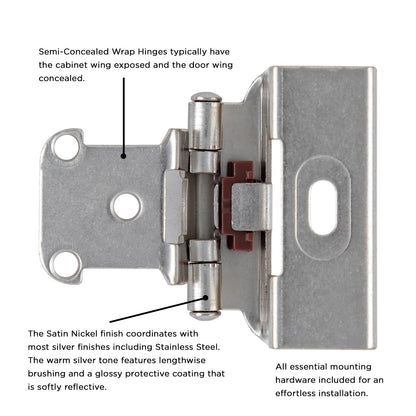 Semi-Concealed Wrap Hinges typically have the cabinet wing exposed and the door wing concealed.

The Satin Nickel finish coordinates with most silver finishes including Stainless Steel. The warm silver tone features lengthwise brushing and a glossy protective coating that is softly reflective.

All essential mounting hardware included for an effortless installation.