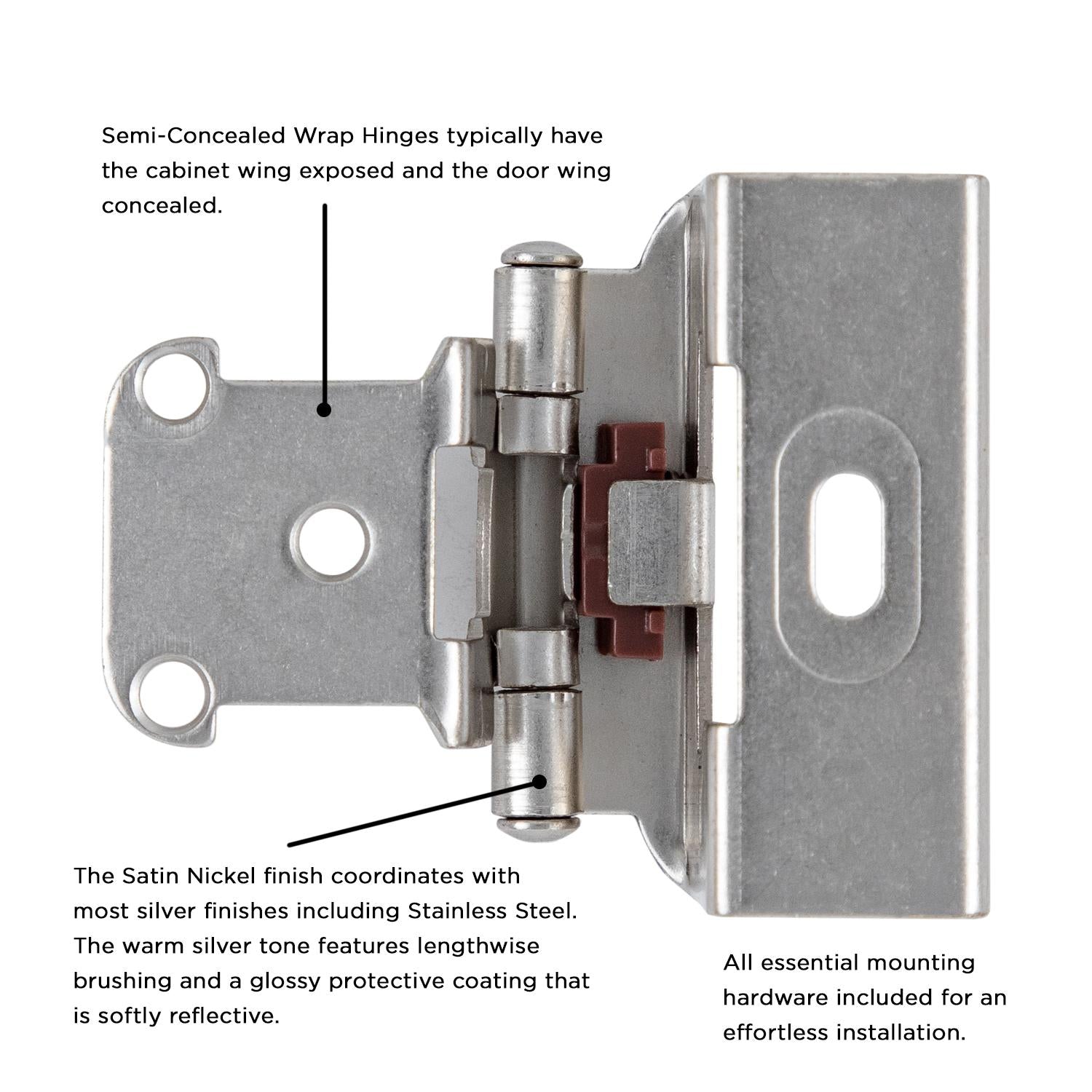 Semi-Concealed Wrap Hinges typically have the cabinet wing exposed and the door wing concealed.

The Satin Nickel finish coordinates with most silver finishes including Stainless Steel. The warm silver tone features lengthwise brushing and a glossy protective coating that is softly reflective.

All essential mounting hardware included for an effortless installation.