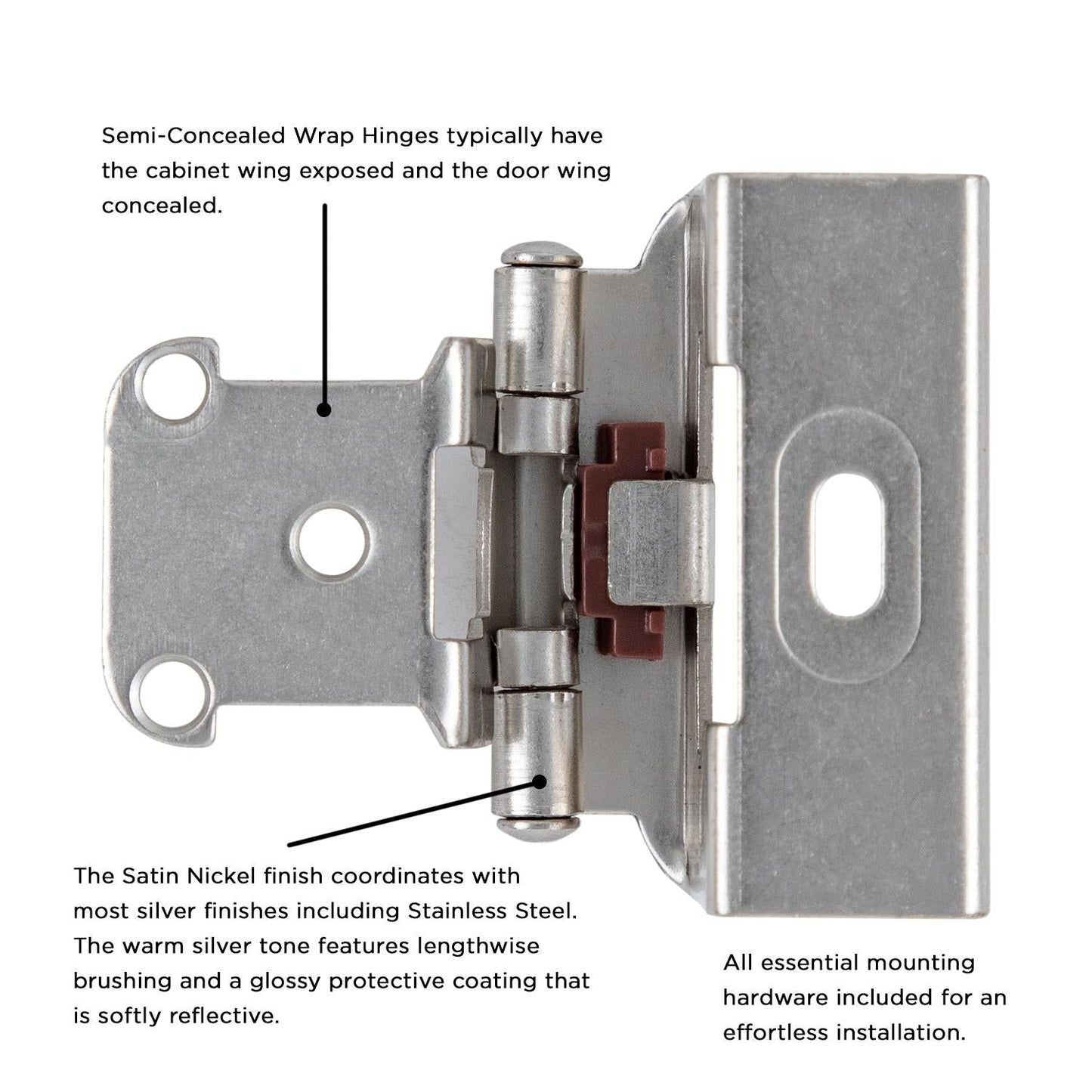 Semi-Concealed Wrap Hinges typically have the cabinet wing exposed and the door wing concealed.

The Satin Nickel finish coordinates with most silver finishes including Stainless Steel. The warm silver tone features lengthwise brushing and a glossy protective coating that is softly reflective.

All essential mounting hardware included for an effortless installation.