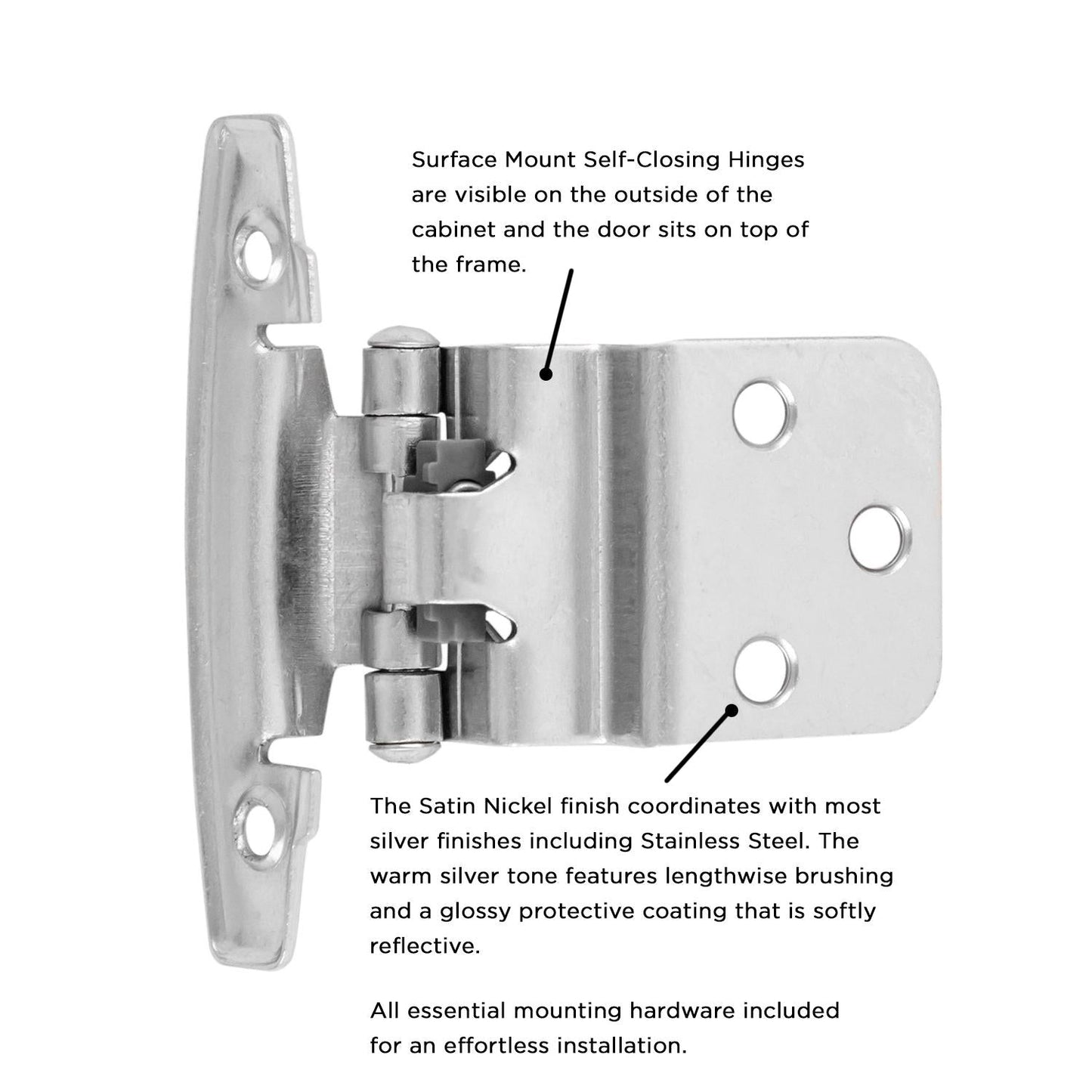 Surface Mount Self-Closing Hinges are visible on the outside of the cabinet and the door sits on top of the frame.

The Satin Nickel finish coordinates with most silver finishes including Stainless Steel. The warm silver tone features lengthwise brushing and a glossy protective coating that is softly reflective.

All essential mounting hardware included for an effortless installation.