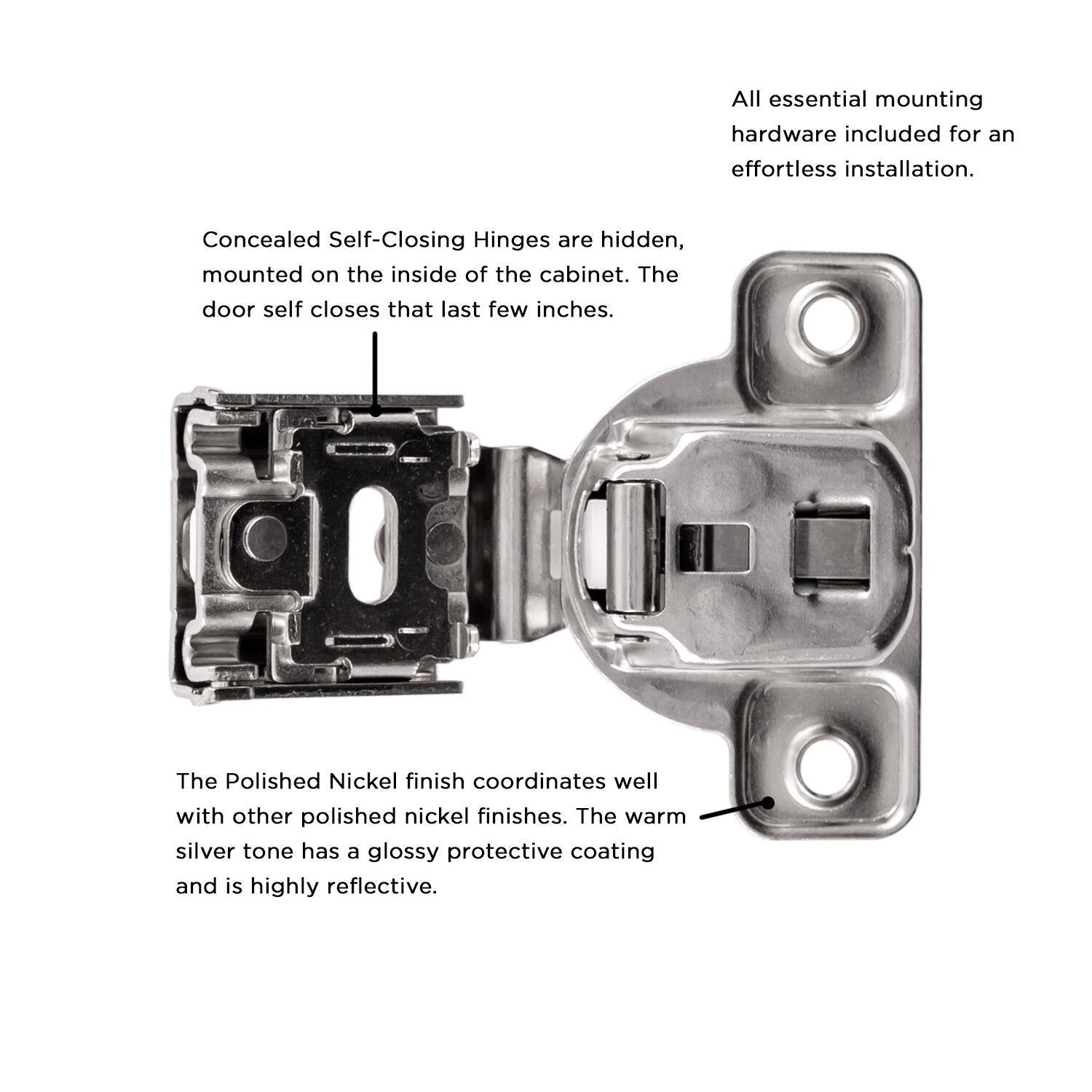 All essential mounting hardware included for an effortless installation.

Concealed Self-Closing Hinges are hidden, mounted on the inside of the cabinet. The door self closes that last few inches.

The Polished Nickel finish coordinates well with other polished nickel finishes. The warm silver tone has a glossy protective coating and is highly reflective.