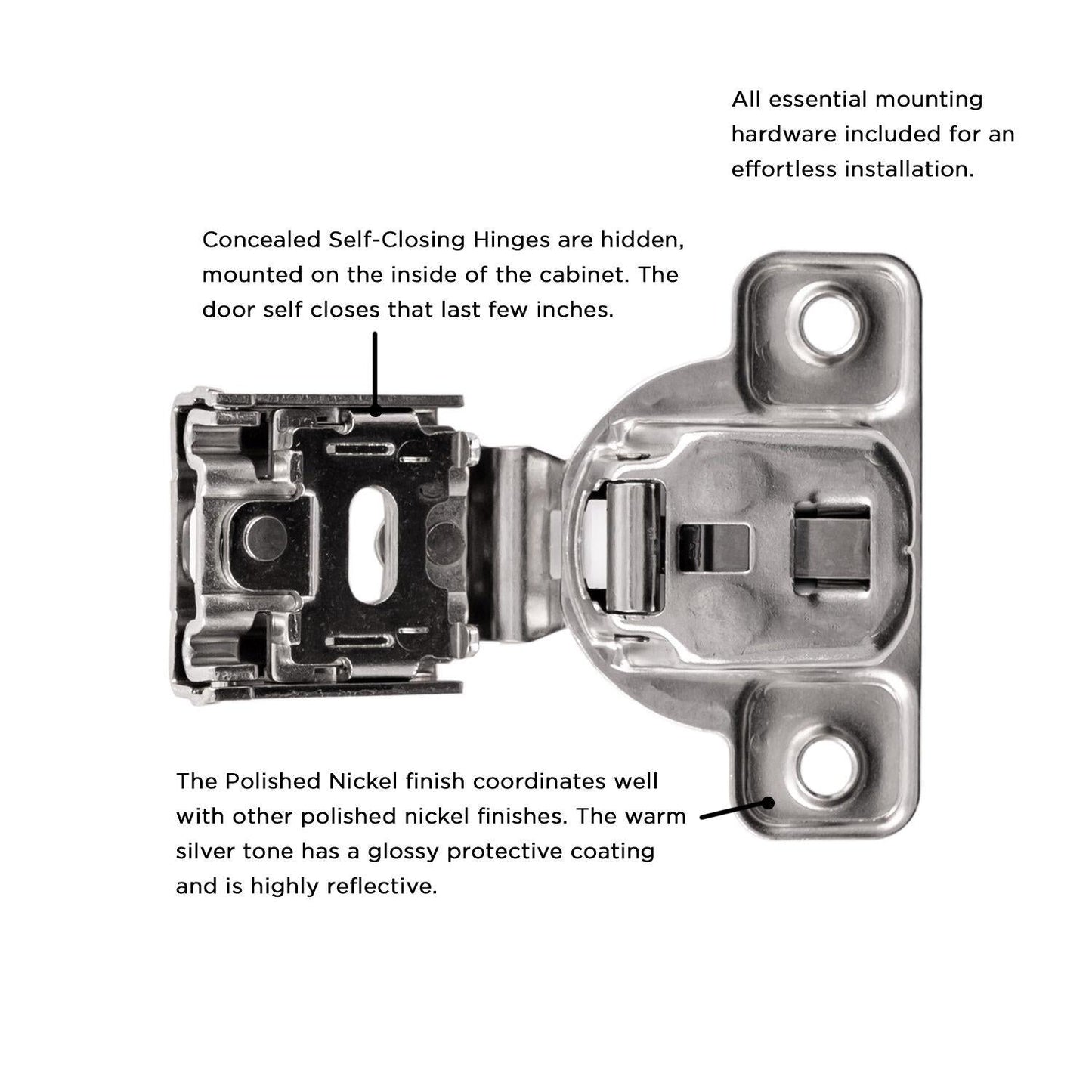 All essential mounting hardware included for an effortless installation.

Concealed Self-Closing Hinges are hidden, mounted on the inside of the cabinet. The door self closes that last few inches.

The Polished Nickel finish coordinates well with other polished nickel finishes. The warm silver tone has a glossy protective coating and is highly reflective.