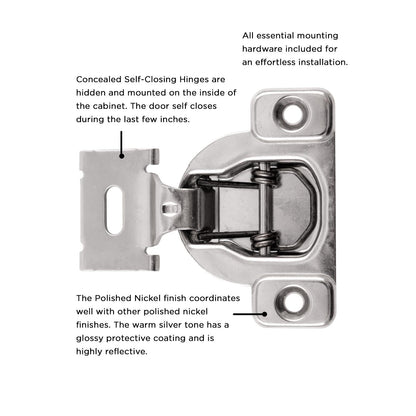 All essential mounting hardware included for an effortless installation.

Concealed Self-Closing Hinges are hidden and mounted on the inside of the cabinet. The door self closes during the last few inches.

The Polished Nickel finish coordinates well with other polished nickel finishes. The warm silver tone has a glossy protective coating and is highly reflective.