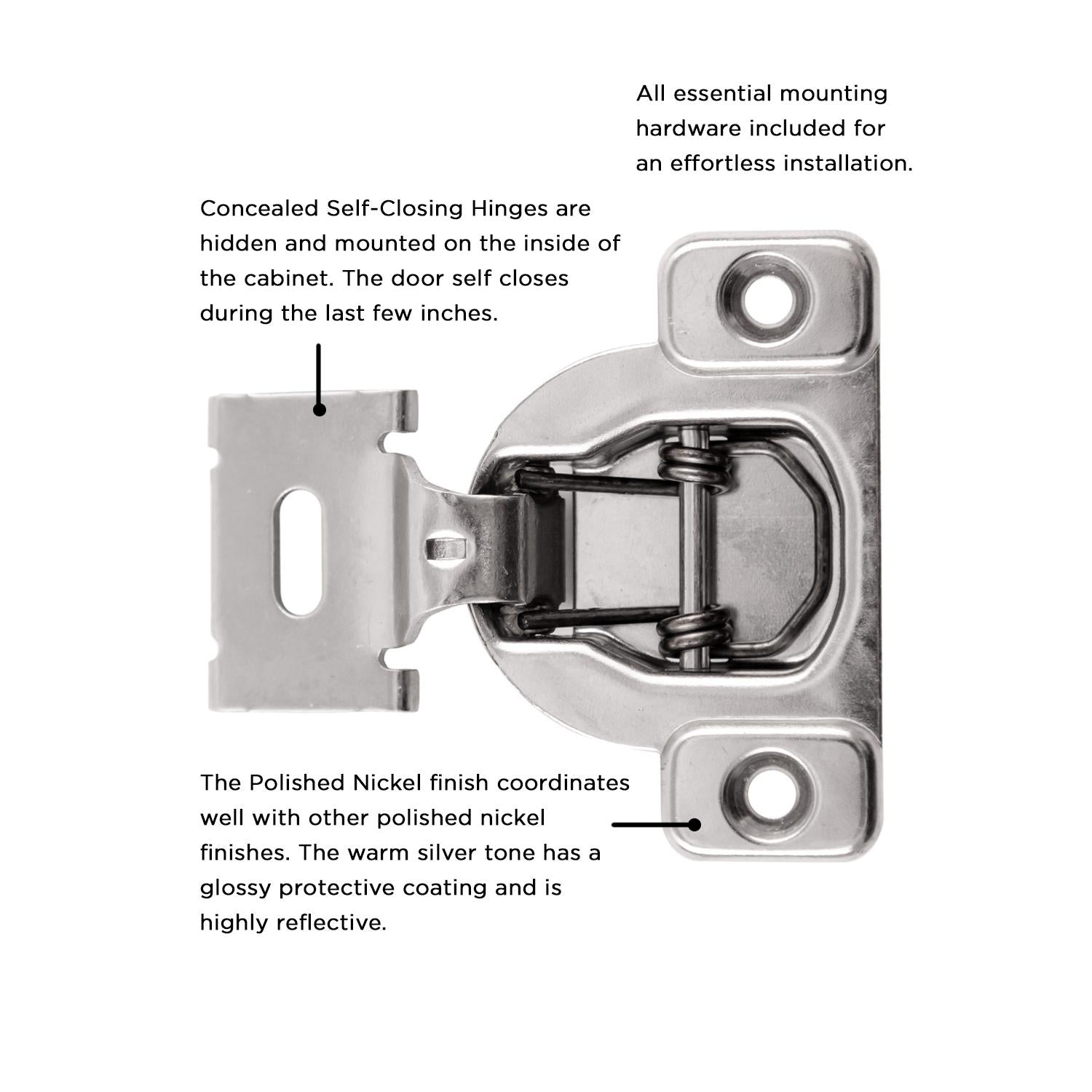 All essential mounting hardware included for an effortless installation.

Concealed Self-Closing Hinges are hidden and mounted on the inside of the cabinet. The door self closes during the last few inches.

The Polished Nickel finish coordinates well with other polished nickel finishes. The warm silver tone has a glossy protective coating and is highly reflective.