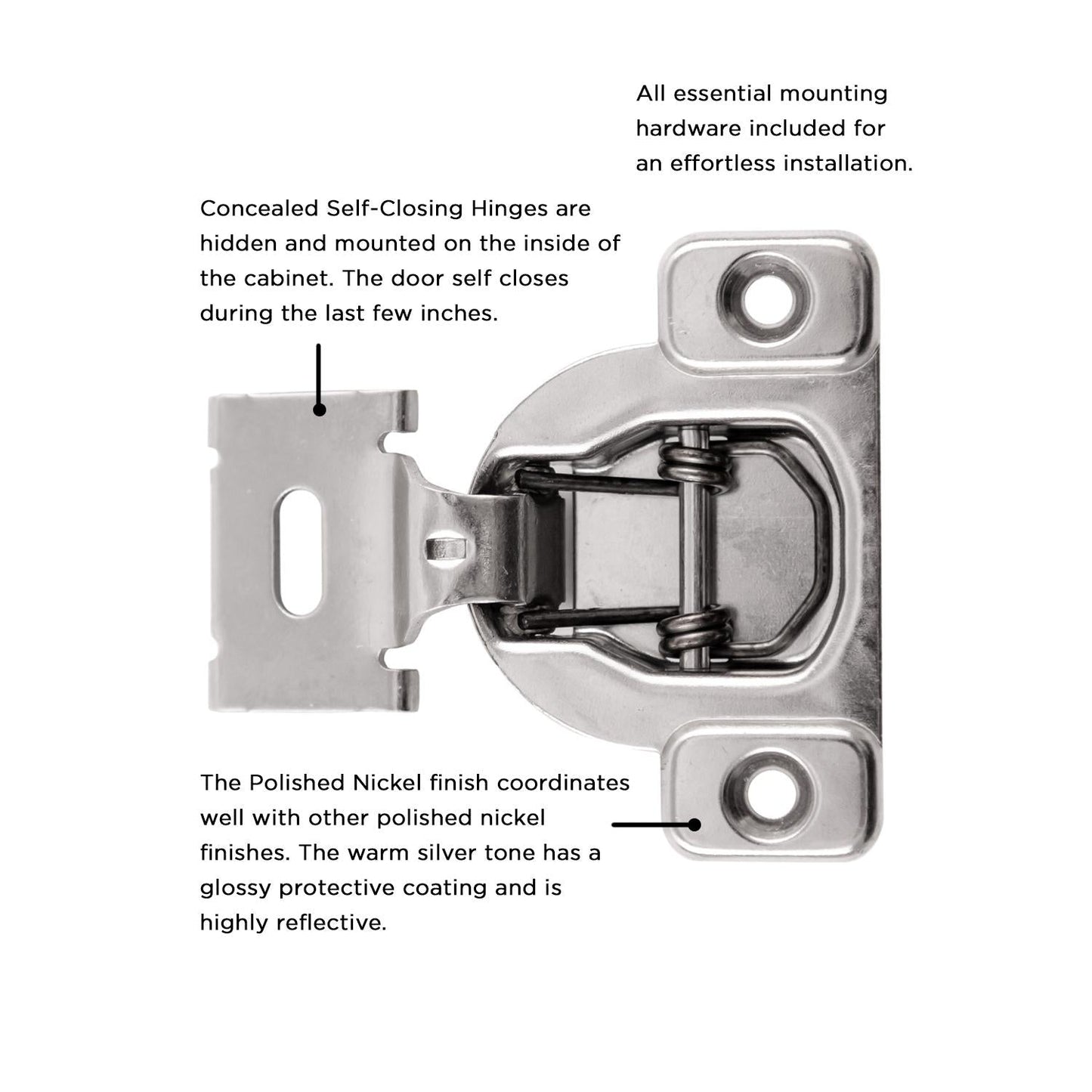 All essential mounting hardware included for an effortless installation.

Concealed Self-Closing Hinges are hidden and mounted on the inside of the cabinet. The door self closes during the last few inches.

The Polished Nickel finish coordinates well with other polished nickel finishes. The warm silver tone has a glossy protective coating and is highly reflective.