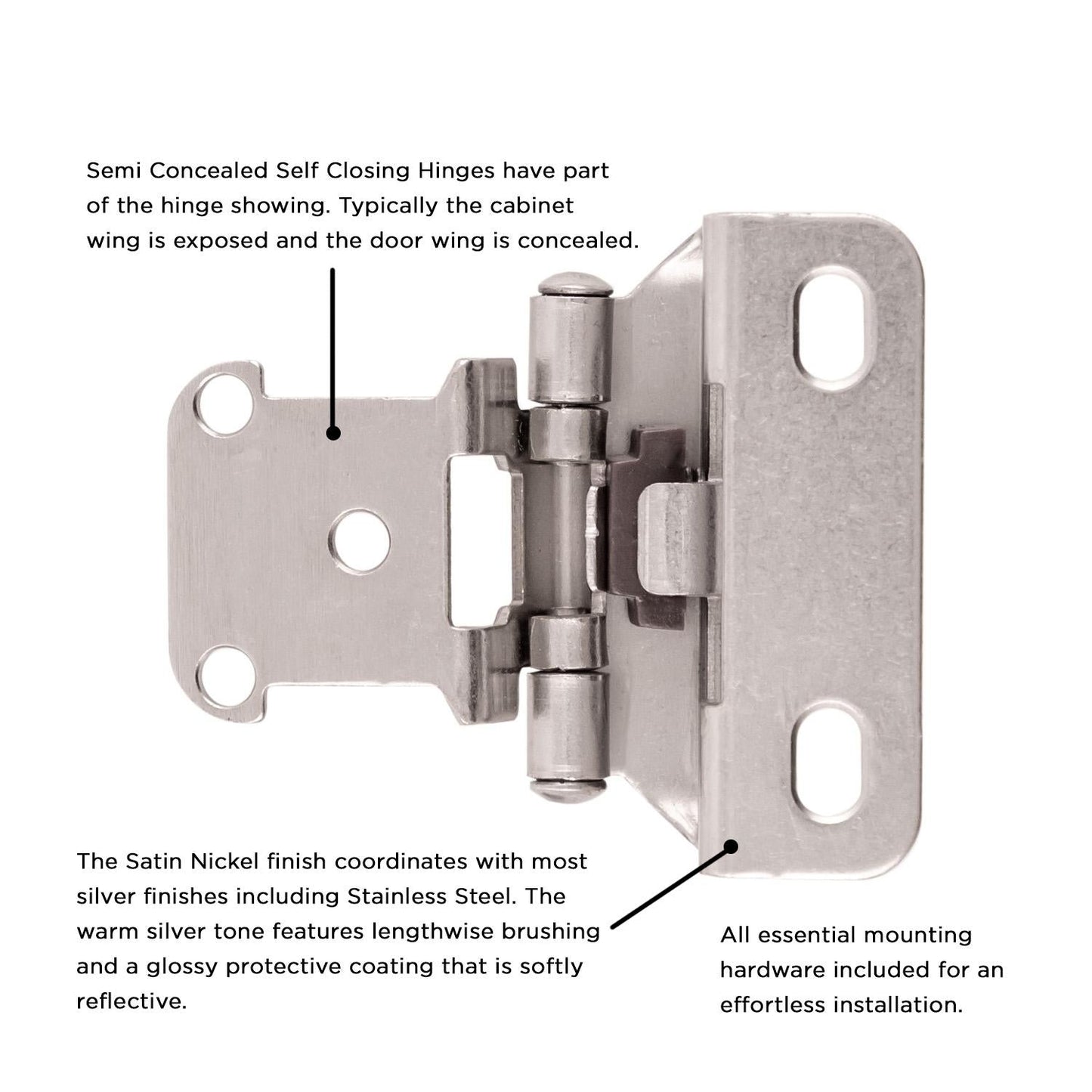 Semi Concealed Self Closing Hinges have part of the hinge showing. Typically the cabinet wing is exposed and the door wing is concealed.

The Satin Nickel finish coordinates with most silver finishes including Stainless Steel. The warm silver tone features lengthwise brushing and a glossy protective coating that is softly reflective.

All essential mounting hardware included for an effortless installation.