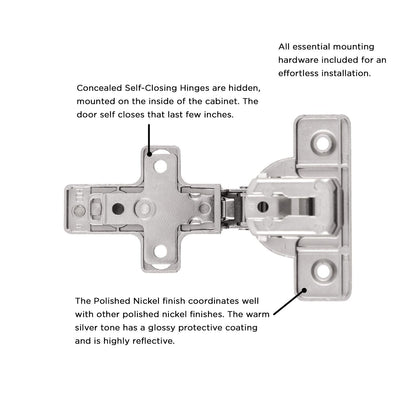 All essential mounting hardware included for an effortless installation.

Concealed Self-Closing Hinges are hidden, mounted on the inside of the cabinet. The door self closes that last few inches.

The Polished Nickel finish coordinates well with other polished nickel finishes. The warm silver tone has a glossy protective coating and is highly reflective.