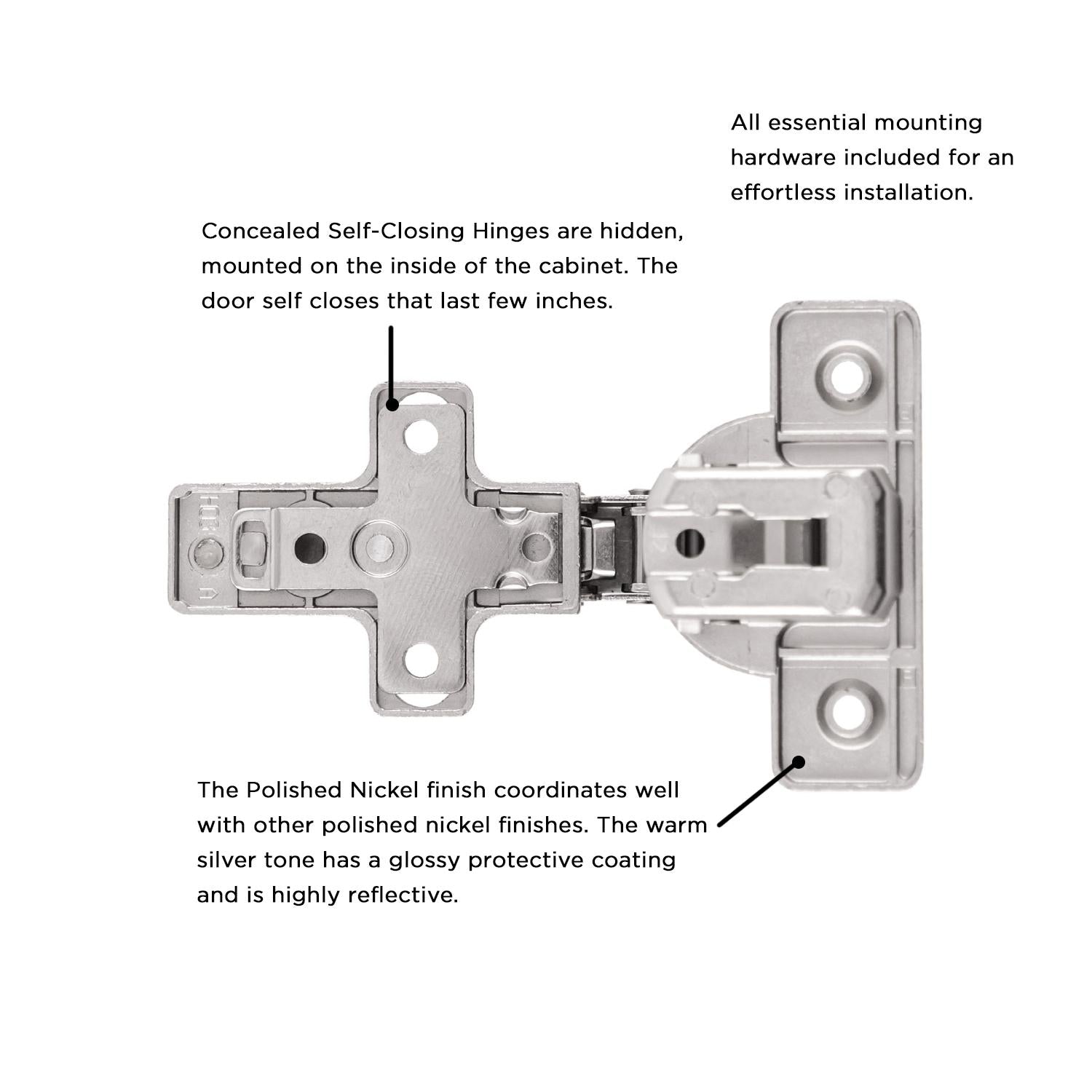 All essential mounting hardware included for an effortless installation.

Concealed Self-Closing Hinges are hidden, mounted on the inside of the cabinet. The door self closes that last few inches.

The Polished Nickel finish coordinates well with other polished nickel finishes. The warm silver tone has a glossy protective coating and is highly reflective.