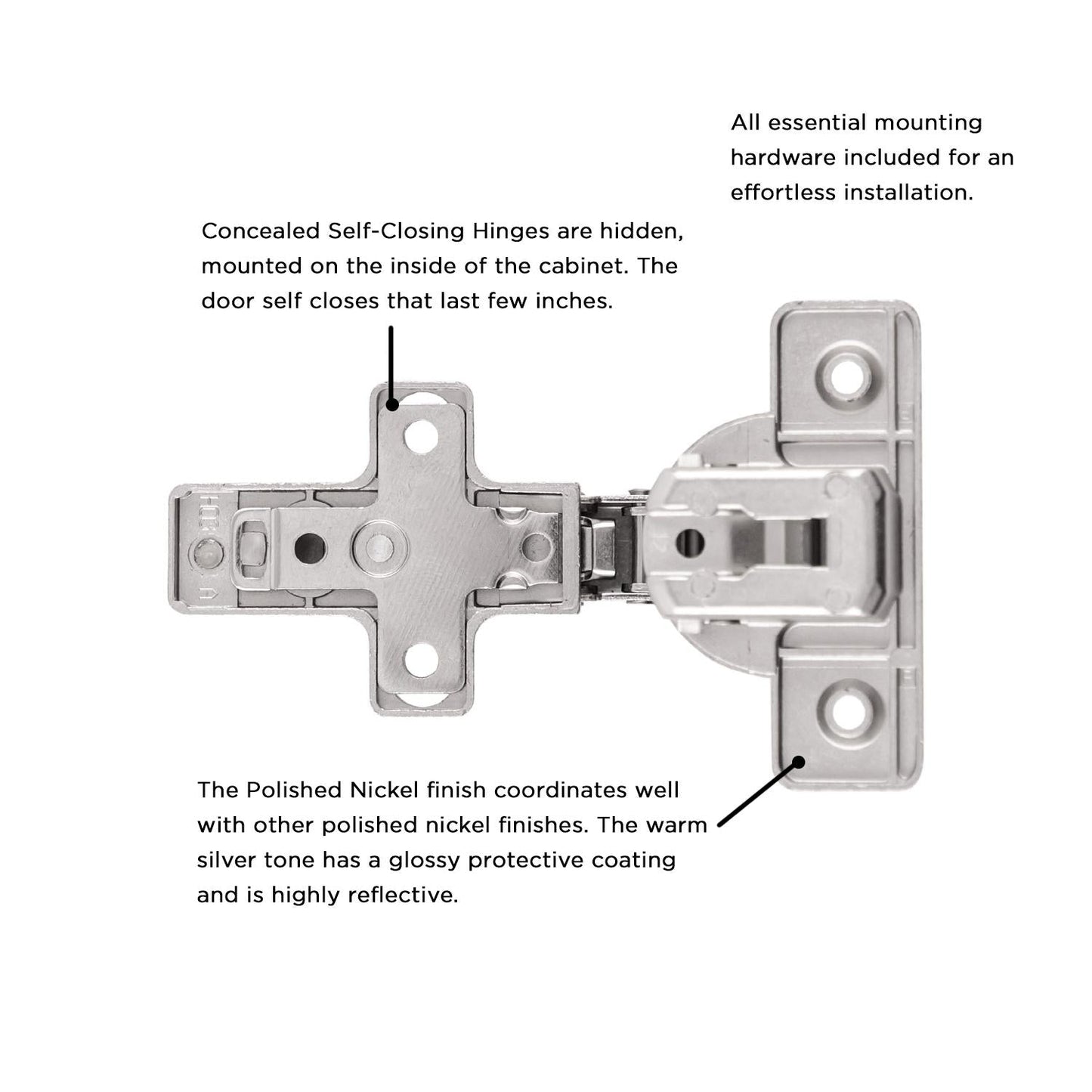 All essential mounting hardware included for an effortless installation.

Concealed Self-Closing Hinges are hidden, mounted on the inside of the cabinet. The door self closes that last few inches.

The Polished Nickel finish coordinates well with other polished nickel finishes. The warm silver tone has a glossy protective coating and is highly reflective.