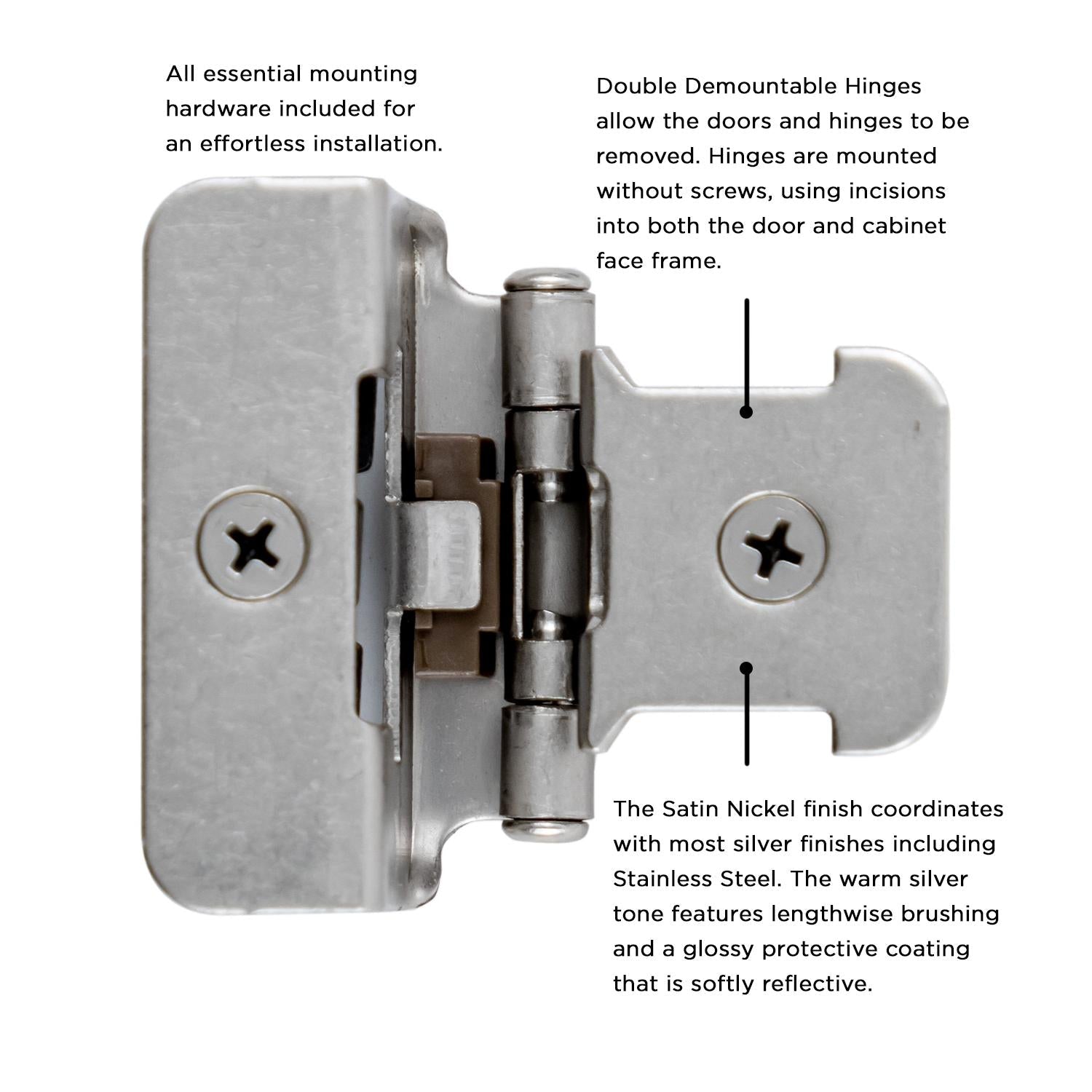 All essential mounting hardware included for an effortless installation.

Double Demountable Hinges allow the doors and hinges to be removed. Hinges are mounted without screws, using incisions into both the door and cabinet face frame.

The Satin Nickel finish coordinates with most silver finishes including Stainless Steel. The warm silver tone features lengthwise brushing and a glossy protective coating that is softly reflective.