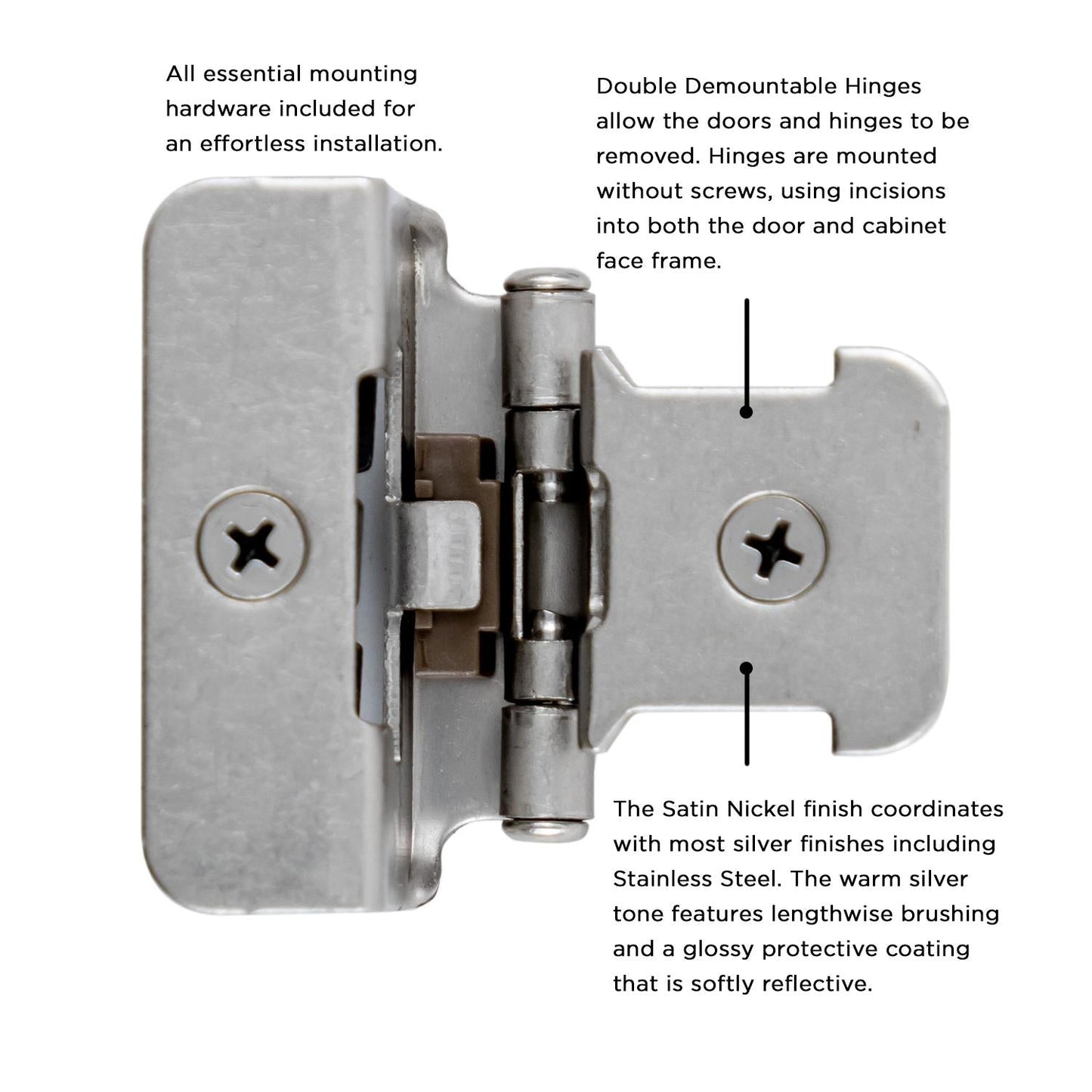 All essential mounting hardware included for an effortless installation.

Double Demountable Hinges allow the doors and hinges to be removed. Hinges are mounted without screws, using incisions into both the door and cabinet face frame.

The Satin Nickel finish coordinates with most silver finishes including Stainless Steel. The warm silver tone features lengthwise brushing and a glossy protective coating that is softly reflective.