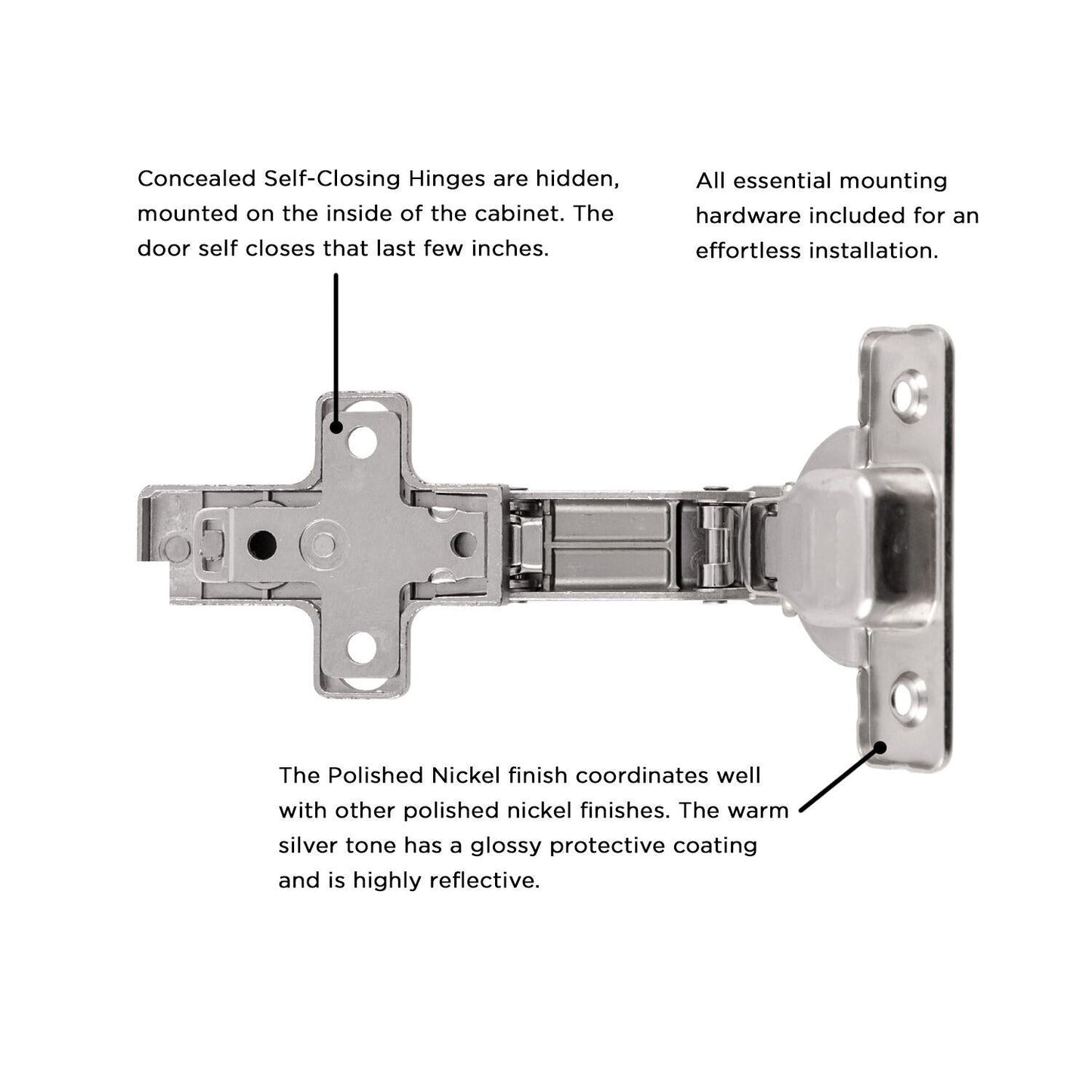 Concealed Self-Closing Hinges are hidden, mounted on the inside of the cabinet. The door self closes that last few inches.

All essential mounting hardware included for an effortless installation.

The Polished Nickel finish coordinates well with other polished nickel finishes. The warm silver tone has a glossy protective coating and is highly reflective.