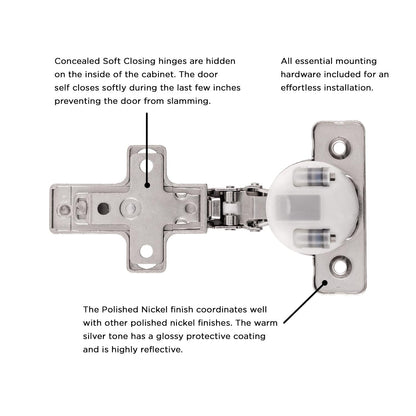 Concealed Soft Closing hinges are hidden on the inside of the cabinet. The door self closes softly during the last few inches preventing the door from slamming.

All essential mounting hardware included for an effortless installation.

The Polished Nickel finish coordinates well with other polished nickel finishes. The warm silver tone has a glossy protective coating and is highly reflective.