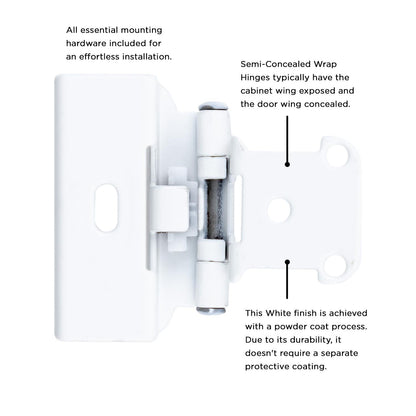 All essential mounting hardware included for an effortless installation.

Semi-Concealed Wrap Hinges typically have the cabinet wing exposed and the door wing concealed.

This White finish is achieved with a powder coat process. Due to its durability, it doesn't require a separate protective coating.