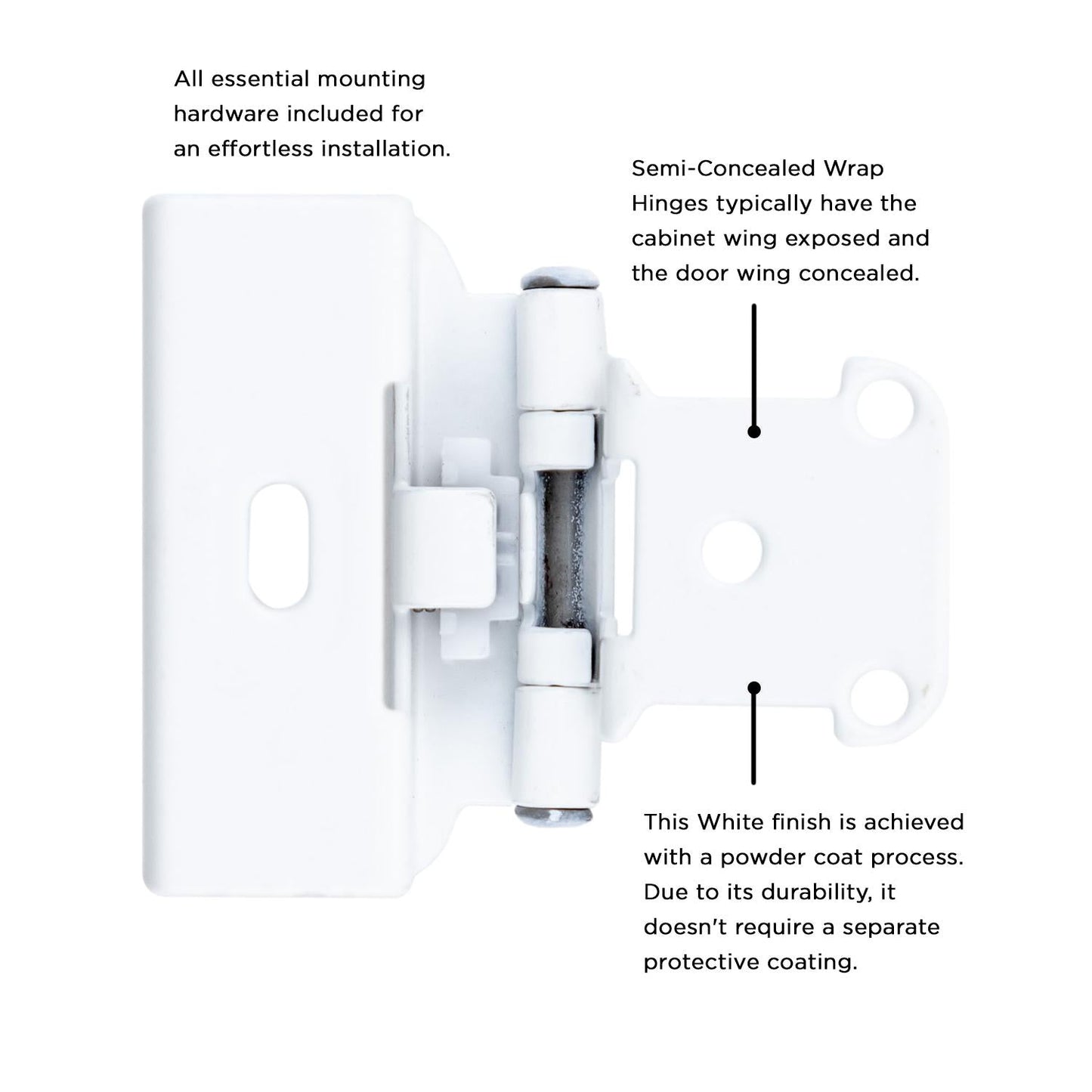 All essential mounting hardware included for an effortless installation.

Semi-Concealed Wrap Hinges typically have the cabinet wing exposed and the door wing concealed.

This White finish is achieved with a powder coat process. Due to its durability, it doesn't require a separate protective coating.