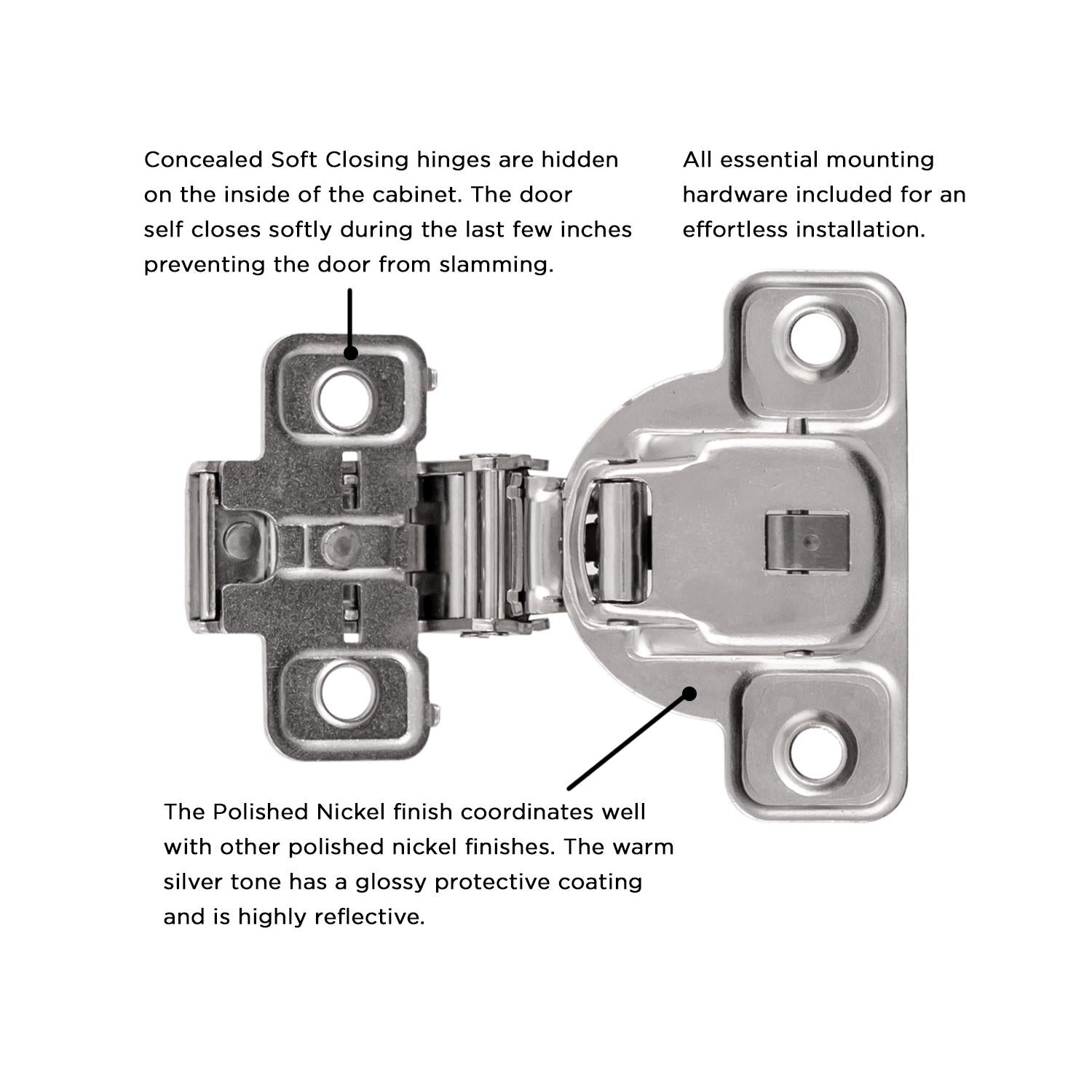 Concealed Soft Closing hinges are hidden on the inside of the cabinet. The door self closes softly during the last few inches preventing the door from slamming.

All essential mounting hardware included for an effortless installation.

The Polished Nickel finish coordinates well with other polished nickel finishes. The warm silver tone has a glossy protective coating and is highly reflective.