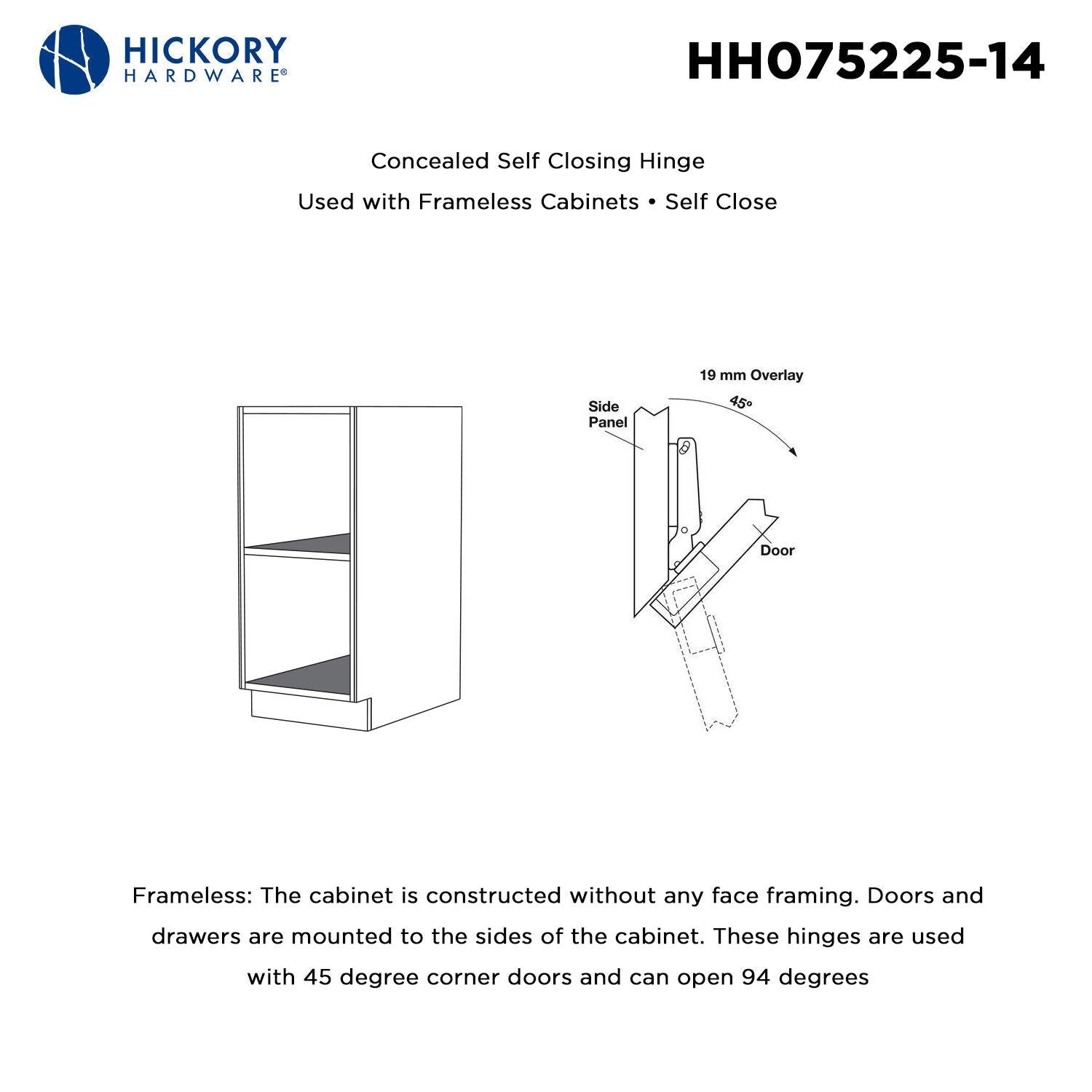 HICKORY HARDWARE®

HH075225-14

Concealed Self Closing Hinge

Used with Frameless Cabinets • Self Close

19 mm Overlay

45°

Side Panel

Door

Frameless: The cabinet is constructed without any face framing. Doors and drawers are mounted to the sides of the cabinet. These hinges are used with 45 degree corner doors and can open 94 degrees