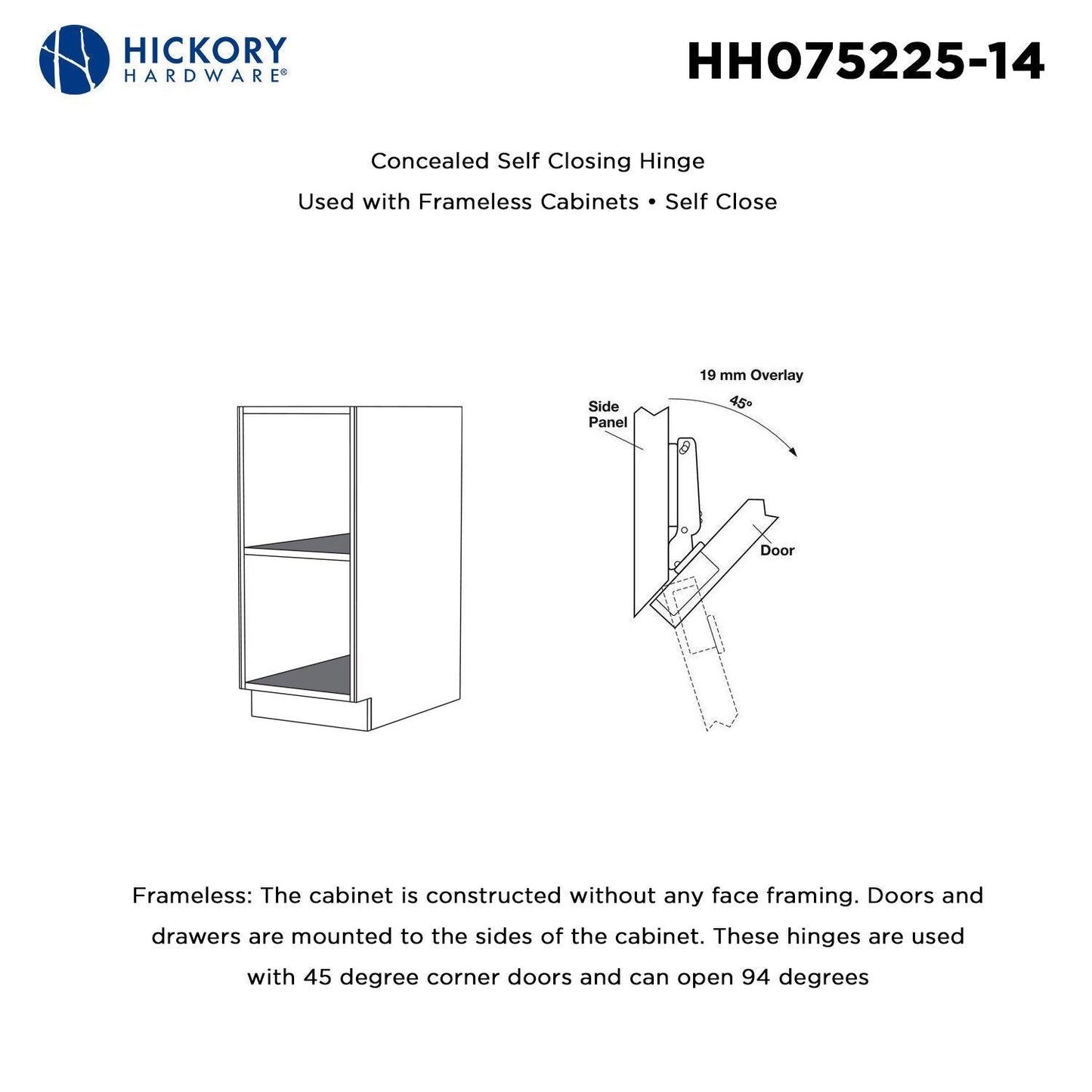 HICKORY
HARDWARE®

HH075225-14

Concealed Self Closing Hinge

Used with Frameless Cabinets • Self Close

19 mm Overlay

45°

Side Panel

Door

Frameless: The cabinet is constructed without any face framing. Doors and drawers are mounted to the sides of the cabinet. These hinges are used with 45 degree corner doors and can open 94 degrees