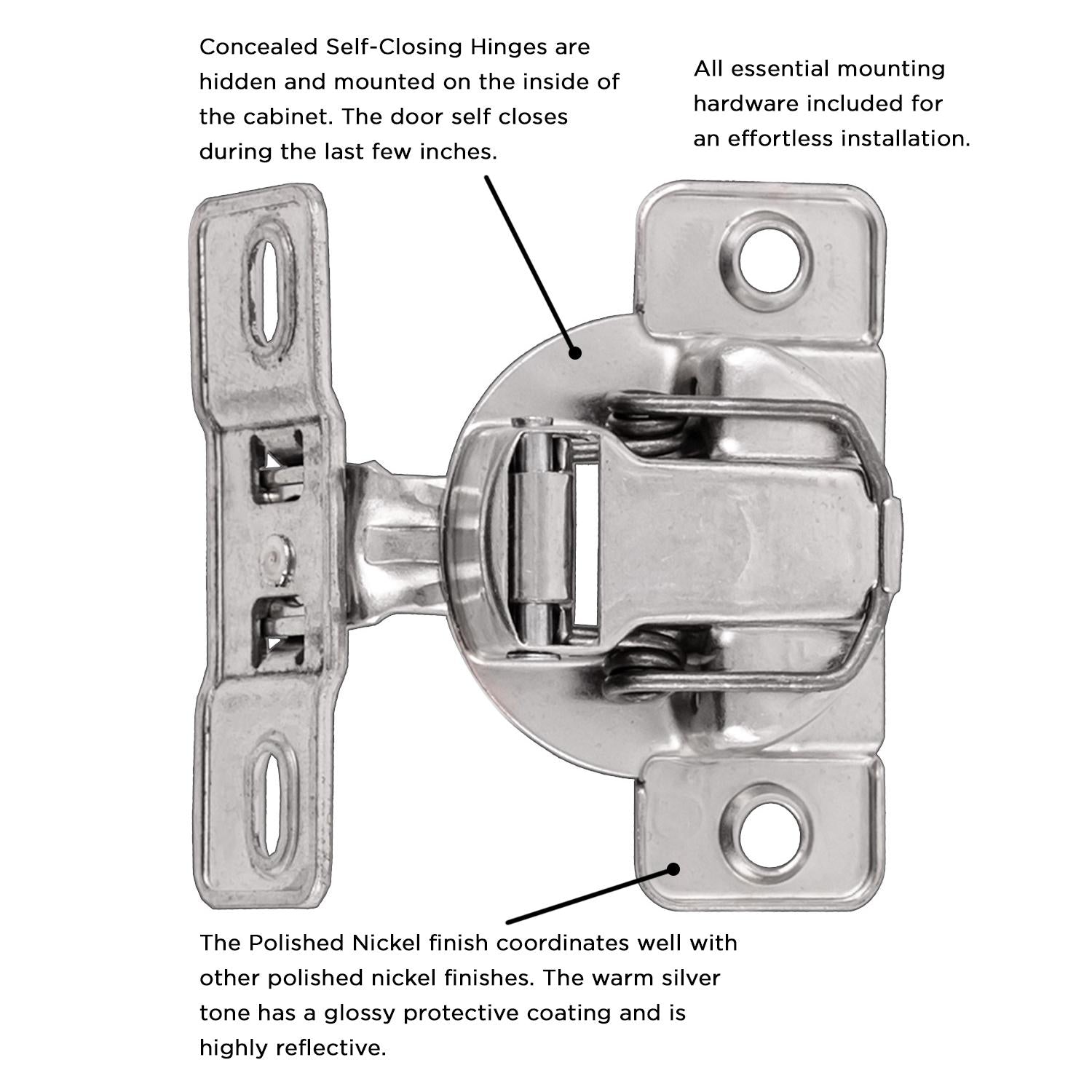 Concealed Self-Closing Hinges are hidden and mounted on the inside of the cabinet. The door self closes during the last few inches.

All essential mounting hardware included for an effortless installation.

The Polished Nickel finish coordinates well with other polished nickel finishes. The warm silver tone has a glossy protective coating and is highly reflective.