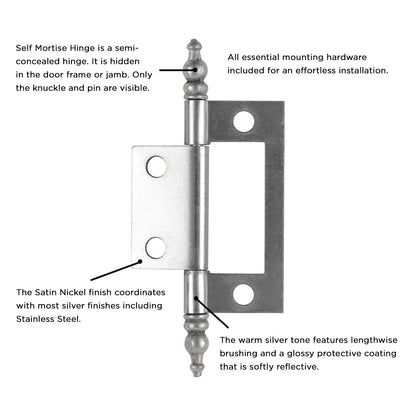 Self Mortise Hinge is a semi-concealed hinge. It is hidden in the door frame or jamb. Only the knuckle and pin are visible.

All essential mounting hardware included for an effortless installation.

The Satin Nickel finish coordinates with most silver finishes including Stainless Steel.

The warm silver tone features lengthwise brushing and a glossy protective coating that is softly reflective.