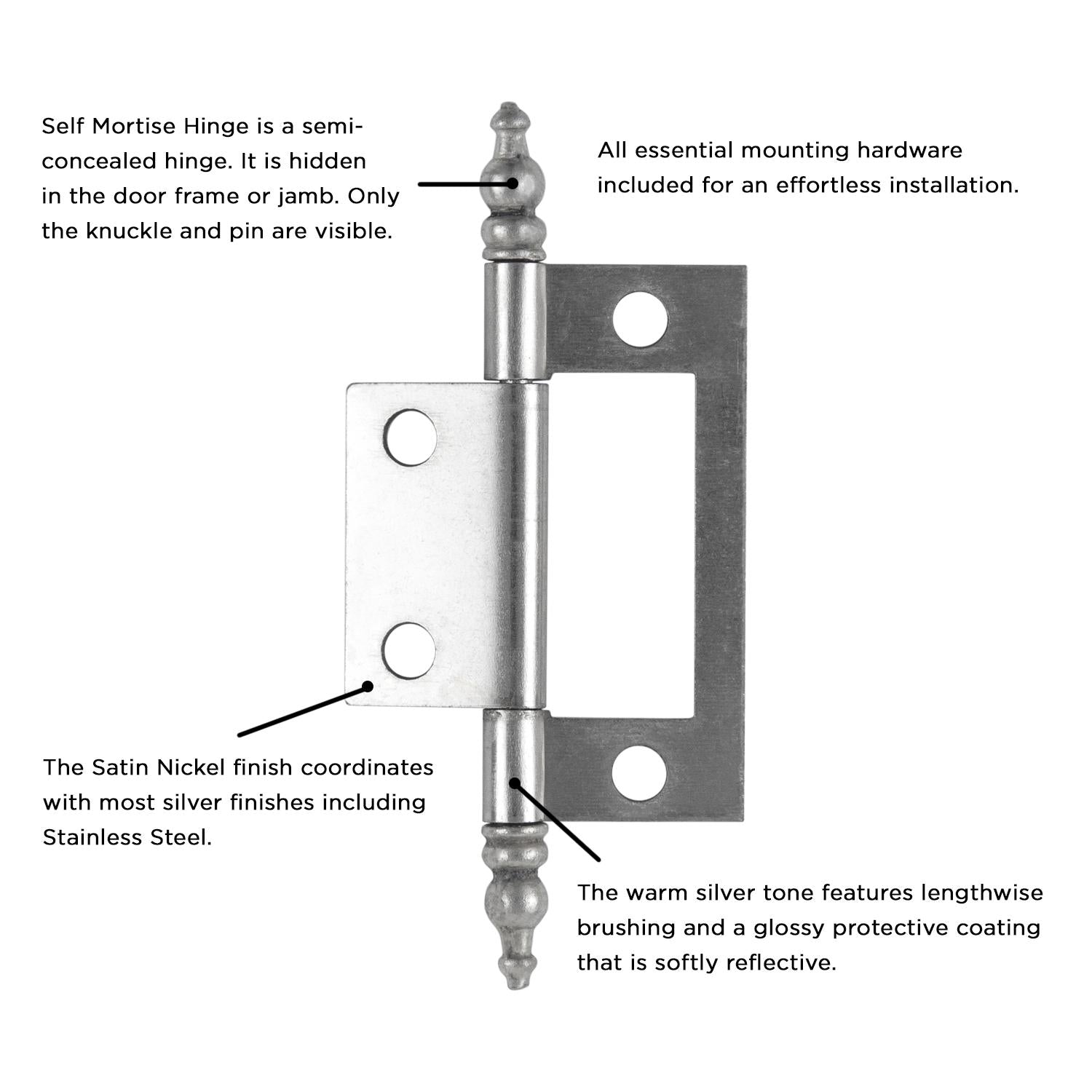 Self Mortise Hinge is a semi-concealed hinge. It is hidden in the door frame or jamb. Only the knuckle and pin are visible.

All essential mounting hardware included for an effortless installation.

The Satin Nickel finish coordinates with most silver finishes including Stainless Steel.

The warm silver tone features lengthwise brushing and a glossy protective coating that is softly reflective.