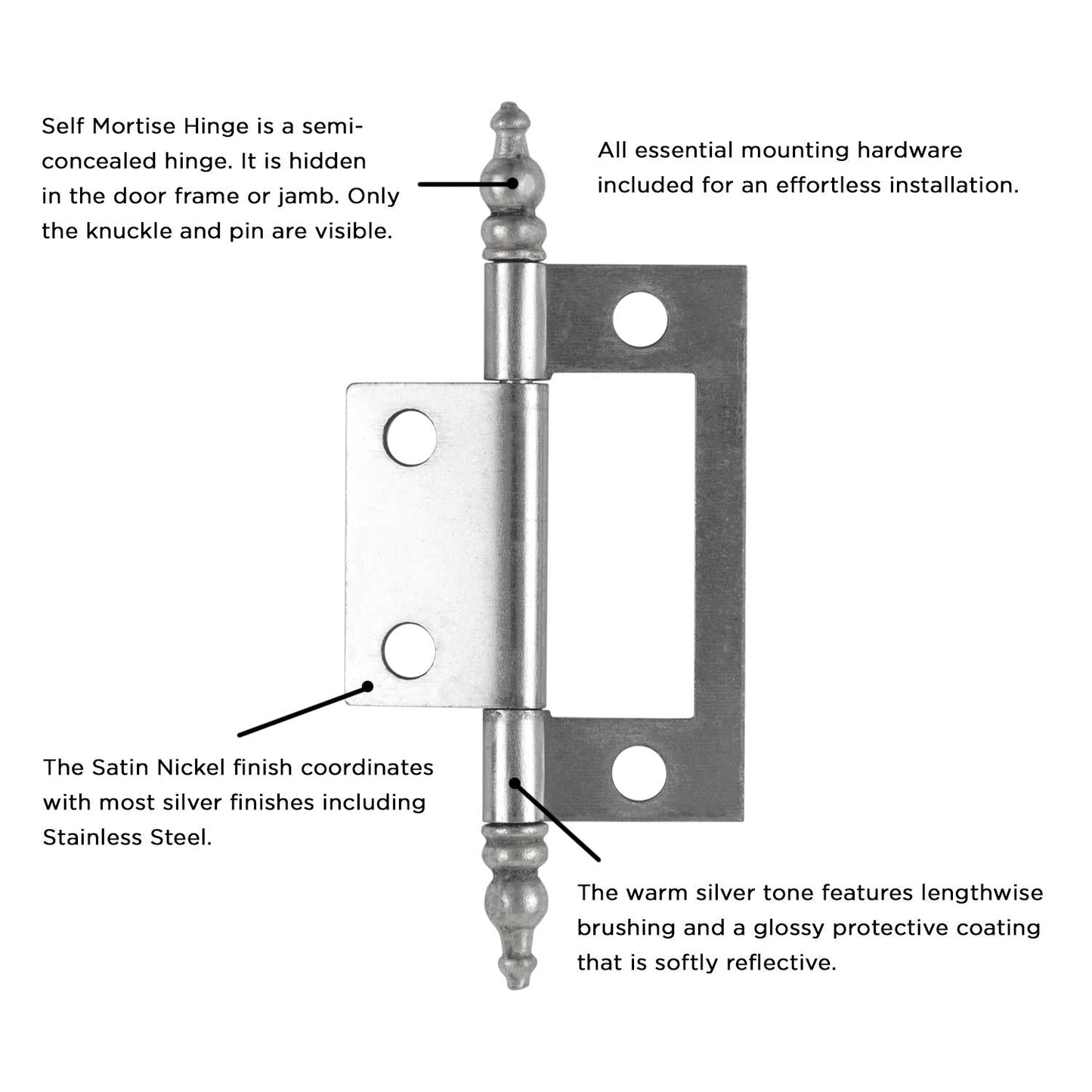 Self Mortise Hinge is a semi-concealed hinge. It is hidden in the door frame or jamb. Only the knuckle and pin are visible.

All essential mounting hardware included for an effortless installation.

The Satin Nickel finish coordinates with most silver finishes including Stainless Steel.

The warm silver tone features lengthwise brushing and a glossy protective coating that is softly reflective.