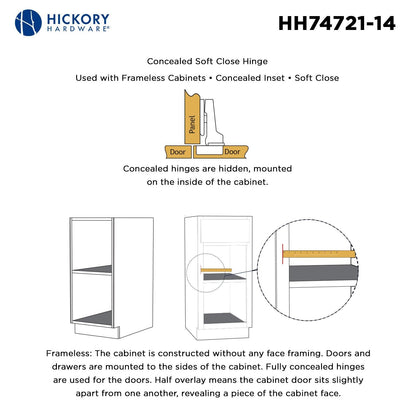 HICKORY HARDWARE®

HH74721-14

Concealed Soft Close Hinge

Used with Frameless Cabinets • Concealed Inset • Soft Close

Panel

Door

Door

Concealed hinges are hidden, mounted on the inside of the cabinet.

Frameless: The cabinet is constructed without any face framing. Doors and drawers are mounted to the sides of the cabinet. Fully concealed hinges are used for the doors. Half overlay means the cabinet door sits slightly apart from one another, revealing a piece of the cabinet face.