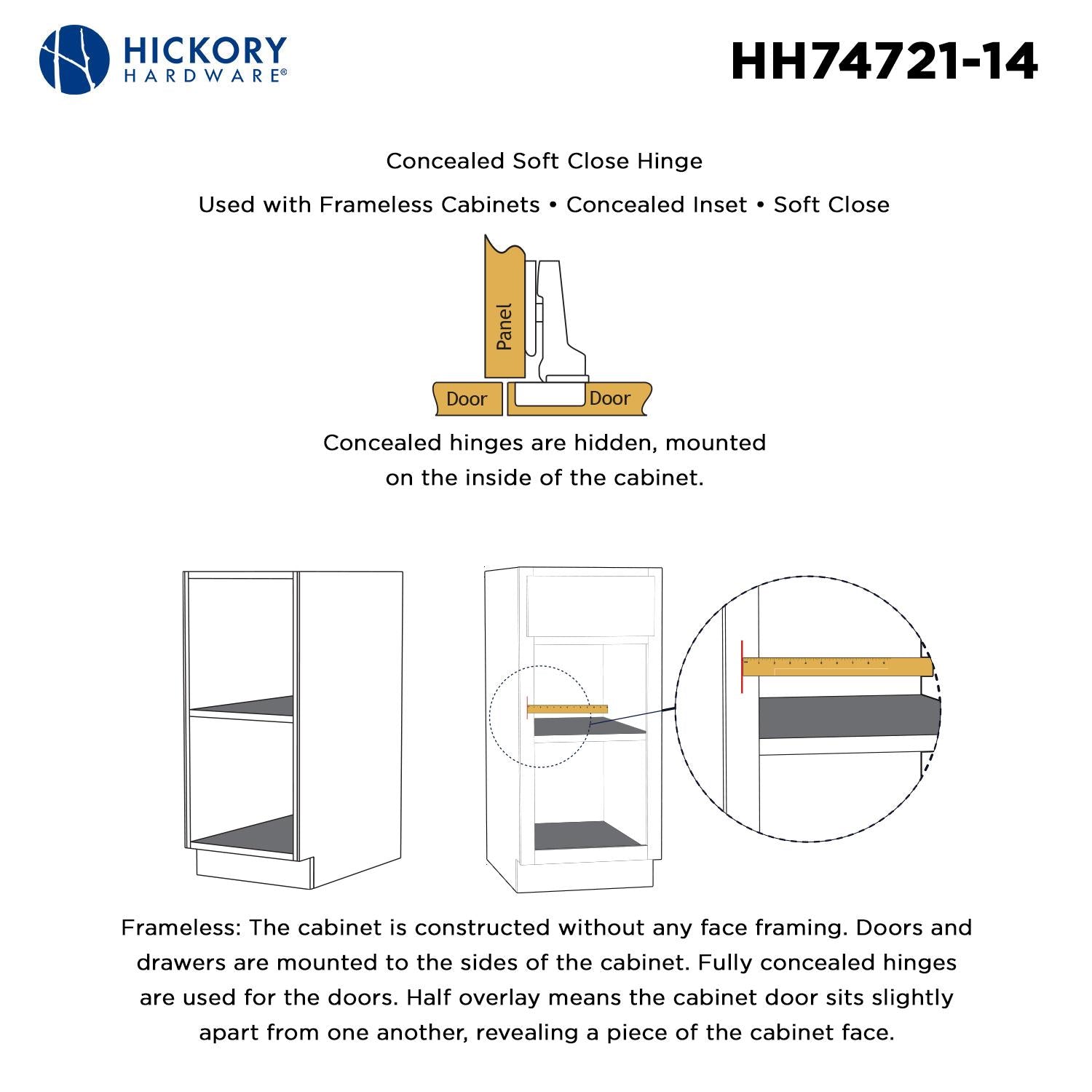 HICKORY HARDWARE®

HH74721-14

Concealed Soft Close Hinge

Used with Frameless Cabinets • Concealed Inset • Soft Close

Panel

Door

Door

Concealed hinges are hidden, mounted on the inside of the cabinet.

Frameless: The cabinet is constructed without any face framing. Doors and drawers are mounted to the sides of the cabinet. Fully concealed hinges are used for the doors. Half overlay means the cabinet door sits slightly apart from one another, revealing a piece of the cabinet face.