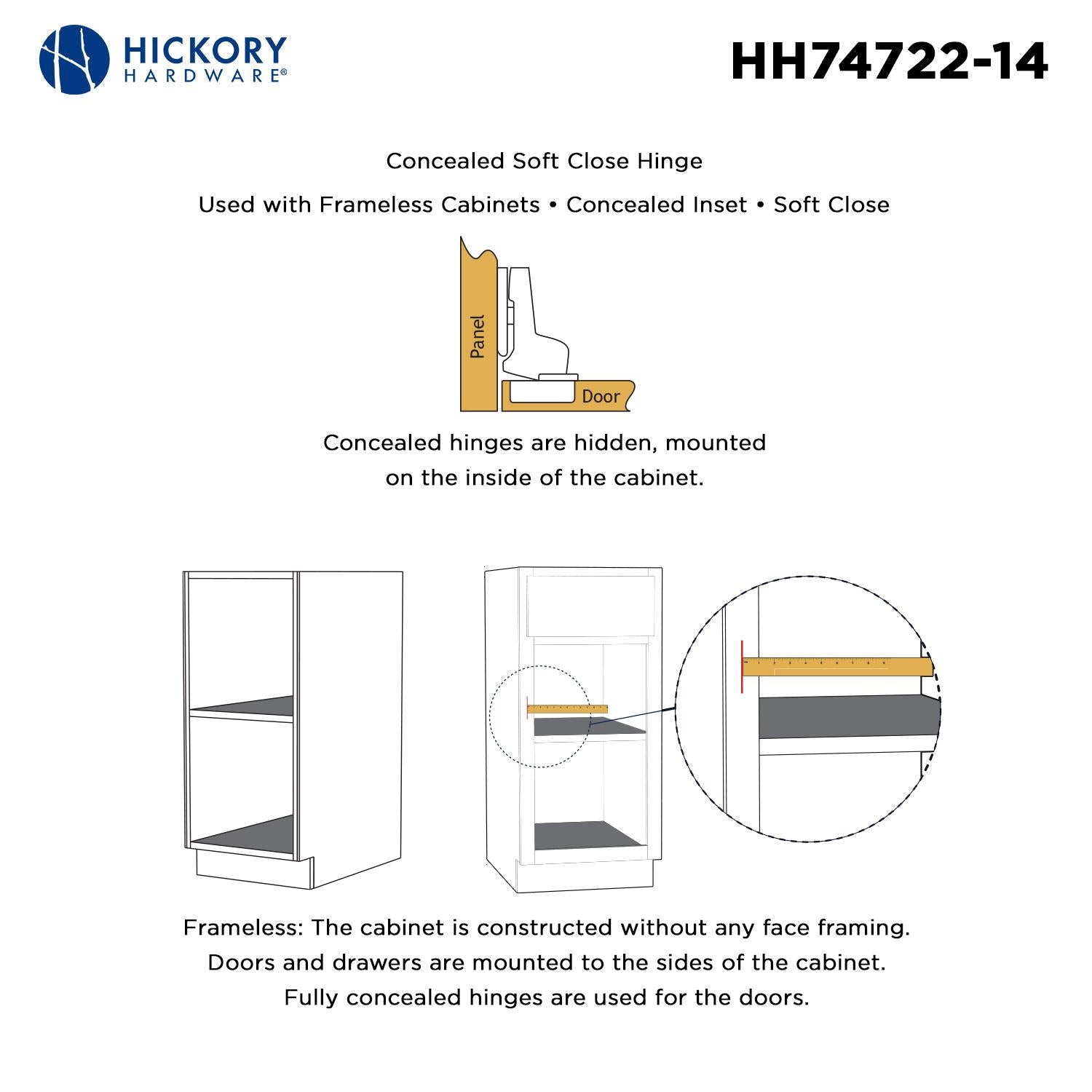 HICKORY HARDWARE®

HH74722-14

Concealed Soft Close Hinge

Used with Frameless Cabinets • Concealed Inset • Soft Close

Panel

Door

Concealed hinges are hidden, mounted on the inside of the cabinet.

Frameless: The cabinet is constructed without any face framing. Doors and drawers are mounted to the sides of the cabinet. Fully concealed hinges are used for the doors.