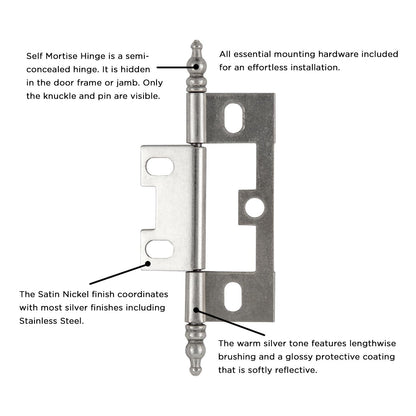 Self Mortise Hinge is a semi-concealed hinge. It is hidden in the door frame or jamb. Only the knuckle and pin are visible.

All essential mounting hardware included for an effortless installation.

The Satin Nickel finish coordinates with most silver finishes including Stainless Steel.

The warm silver tone features lengthwise brushing and a glossy protective coating that is softly reflective.