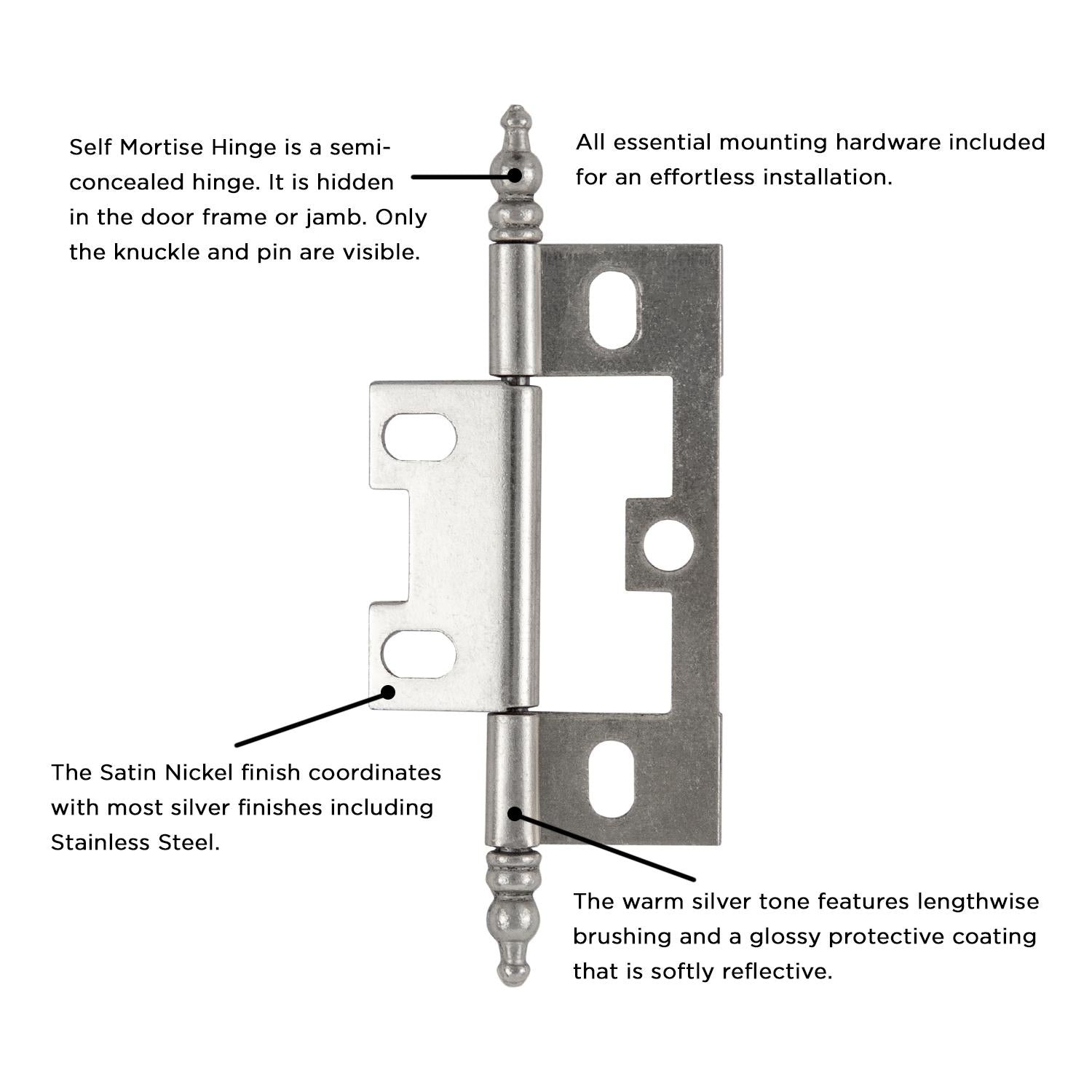 Self Mortise Hinge is a semi-concealed hinge. It is hidden in the door frame or jamb. Only the knuckle and pin are visible.

All essential mounting hardware included for an effortless installation.

The Satin Nickel finish coordinates with most silver finishes including Stainless Steel.

The warm silver tone features lengthwise brushing and a glossy protective coating that is softly reflective.