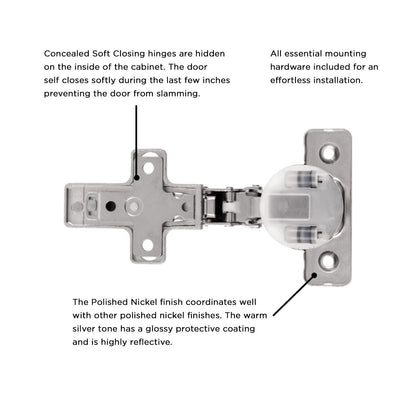 Concealed Soft Closing hinges are hidden on the inside of the cabinet. The door self closes softly during the last few inches preventing the door from slamming.

All essential mounting hardware included for an effortless installation.

The Polished Nickel finish coordinates well with other polished nickel finishes. The warm silver tone has a glossy protective coating and is highly reflective.