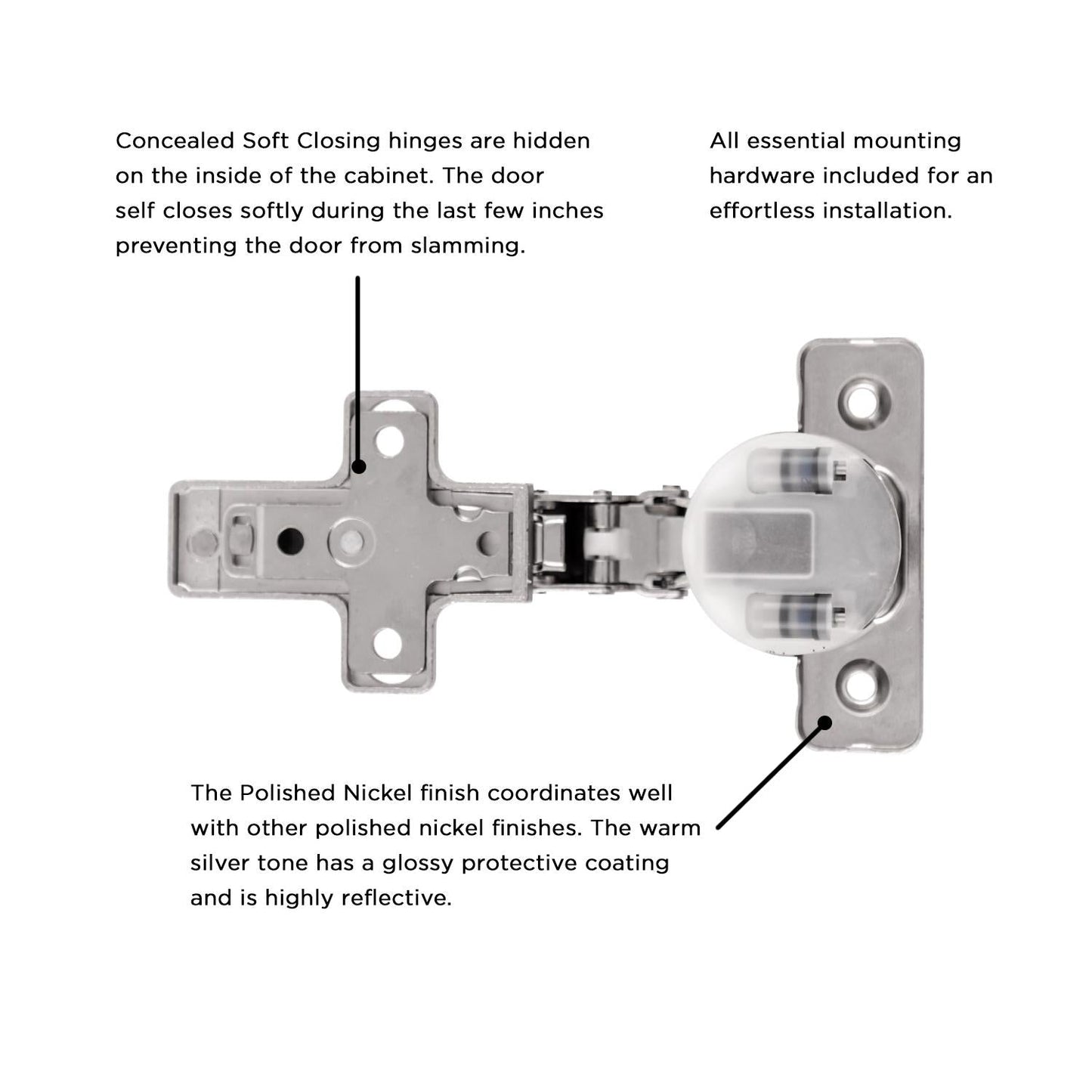 Concealed Soft Closing hinges are hidden on the inside of the cabinet. The door self closes softly during the last few inches preventing the door from slamming.

All essential mounting hardware included for an effortless installation.

The Polished Nickel finish coordinates well with other polished nickel finishes. The warm silver tone has a glossy protective coating and is highly reflective.