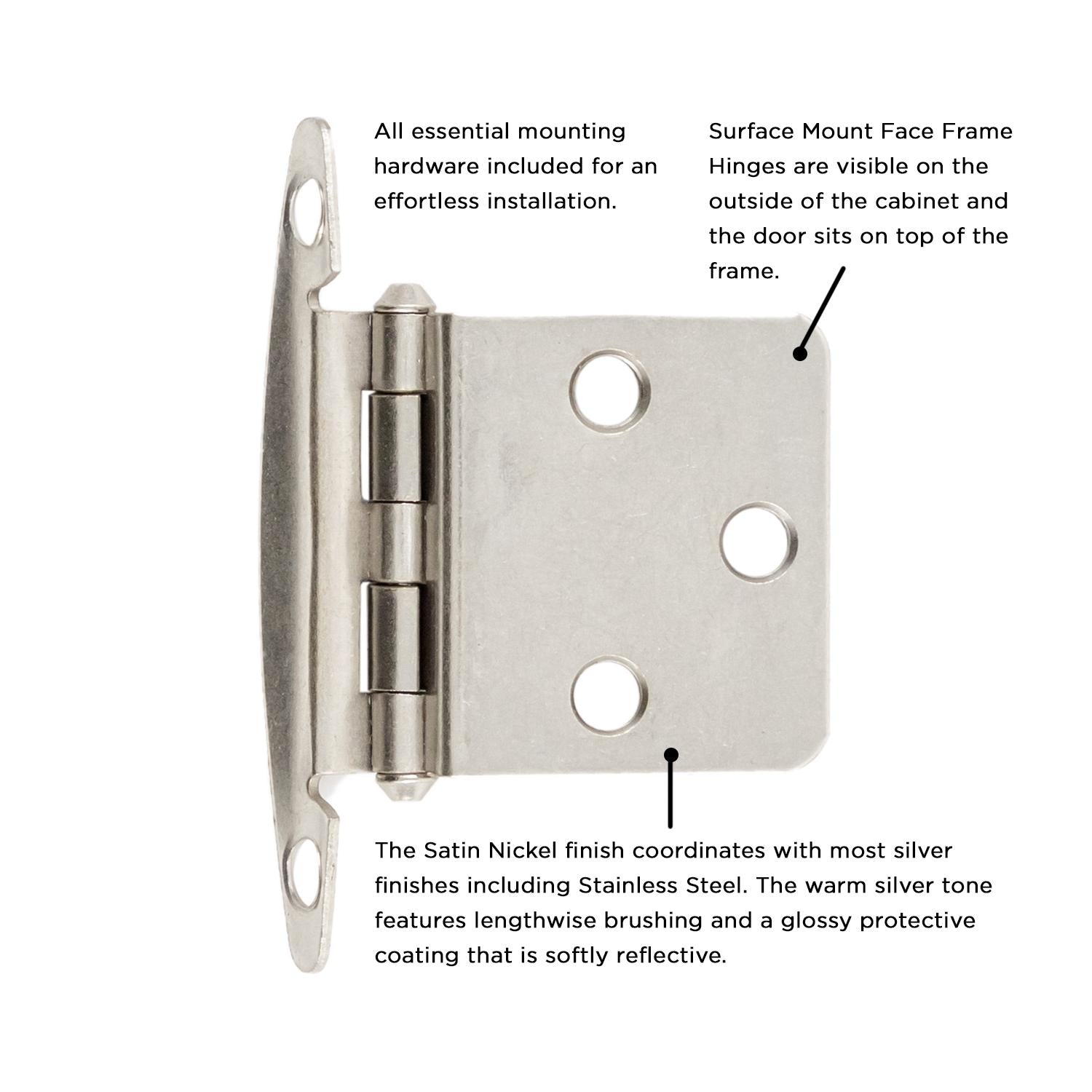 All essential mounting hardware included for an effortless installation.

Surface Mount Face Frame Hinges are visible on the outside of the cabinet and the door sits on top of the frame.

The Satin Nickel finish coordinates with most silver finishes including Stainless Steel. The warm silver tone features lengthwise brushing and a glossy protective coating that is softly reflective.