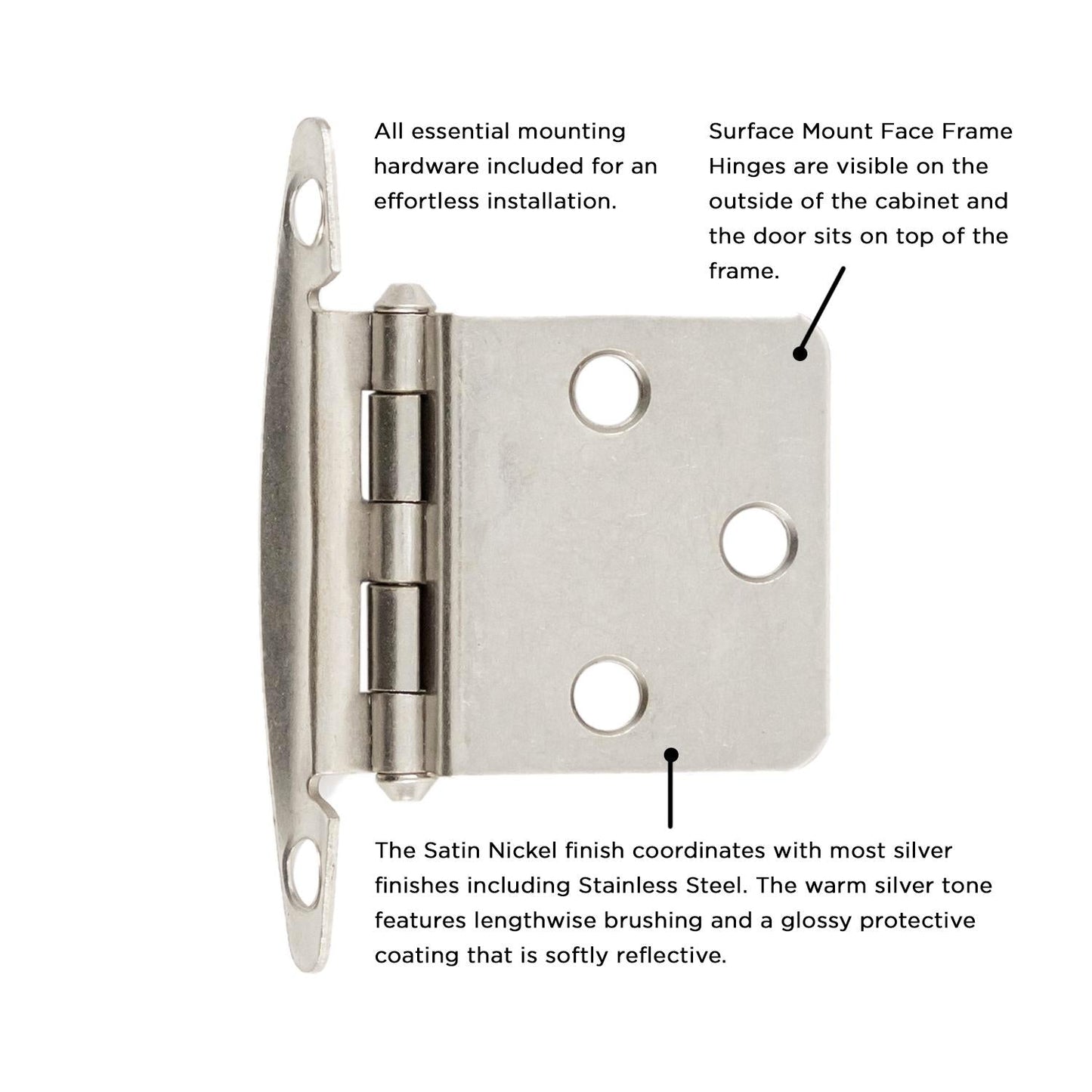 All essential mounting hardware included for an effortless installation.

Surface Mount Face Frame Hinges are visible on the outside of the cabinet and the door sits on top of the frame.

The Satin Nickel finish coordinates with most silver finishes including Stainless Steel. The warm silver tone features lengthwise brushing and a glossy protective coating that is softly reflective.