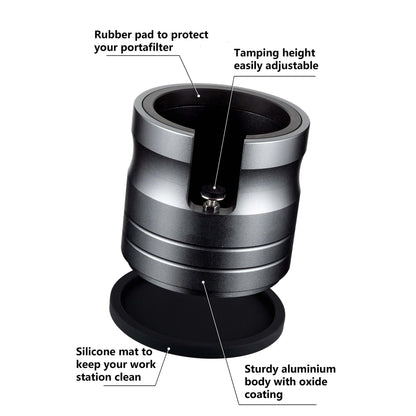 Rubber pad to protect your portafilter

Tamping height easily adjustable

Silicone mat to keep your work station clean

Sturdy aluminium body with oxide coating