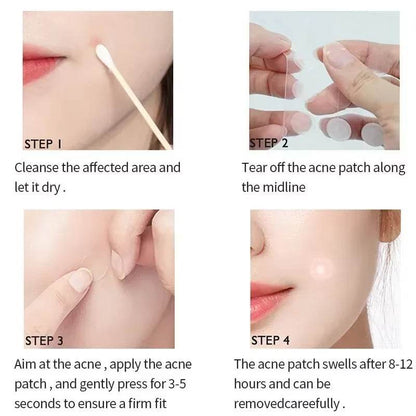 STEP 1
Cleanse the affected area and let it dry .

STEP 2
Tear off the acne patch along the midline

STEP 3
Aim at the acne , apply the acne patch , and gently press for 3-5 seconds to ensure a firm fit

STEP 4
The acne patch swells after 8-12 hours and can be removedcareefully .