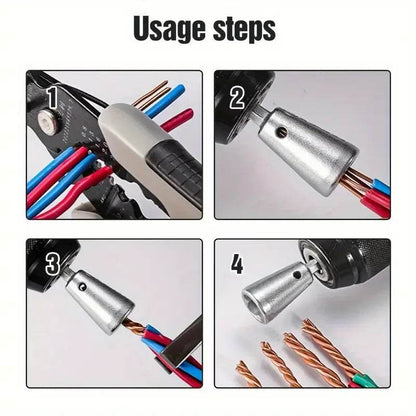 Usage steps

1

2

3

4