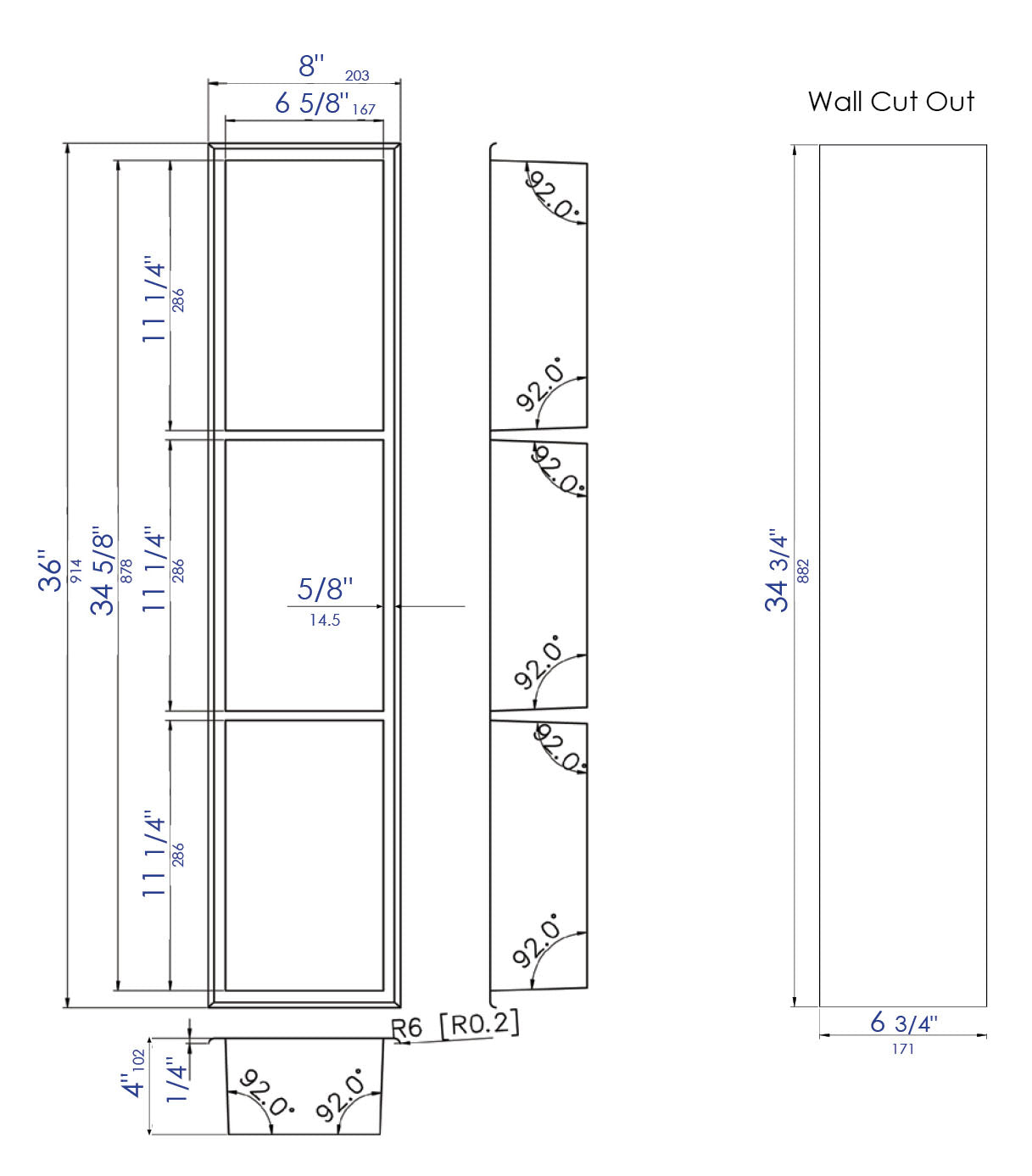 8" 203
6 5/8" 167

Wall Cut Out

36" 914
34 5/8" 878
11 1/4" 286
11 1/4" 286
11 1/4" 286
5/8" 14.5

92.0°
92.0°
92.0°
92.0°
92.0°
92.0°

34 3/4" 882
6 3/4" 171

R6 [R0.2]
4" 102
1/4"
92.0°
92.0°