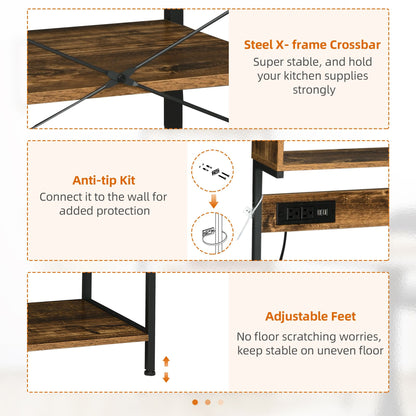 Steel X- frame Crossbar
Super stable, and hold your kitchen supplies strongly

Anti-tip Kit
Connect it to the wall for added protection

Adjustable Feet
No floor scratching worries, keep stable on uneven floor